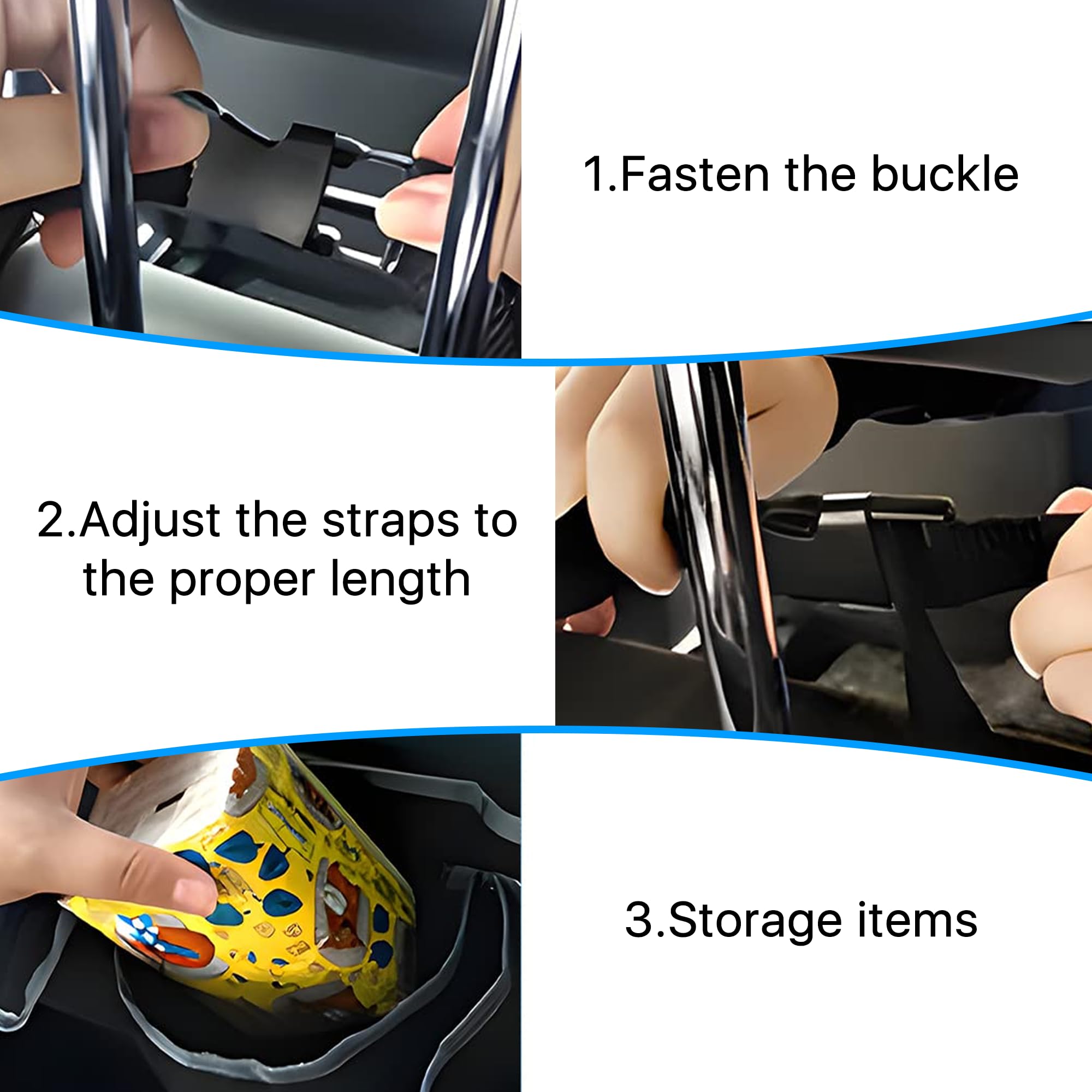 1.Fasten the buckle

2.Adjust the straps to the proper length

3.Storage items