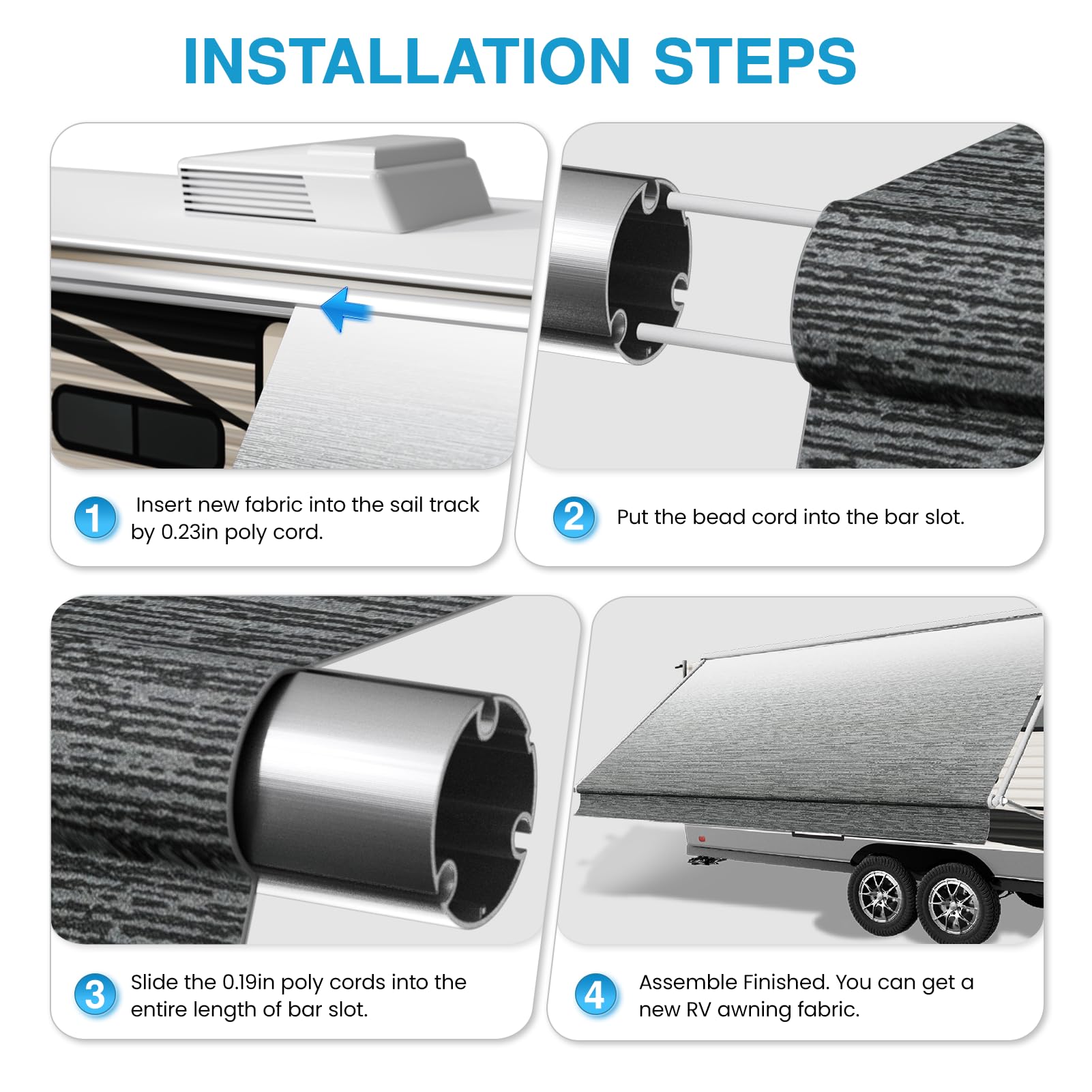 INSTALLATION STEPS

1 Insert new fabric into the sail track by 0.23in poly cord.

2 Put the bead cord into the bar slot.

3 Slide the 0.19in poly cords into the entire length of bar slot.

4 Assemble Finished. You can get a new RV awning fabric.