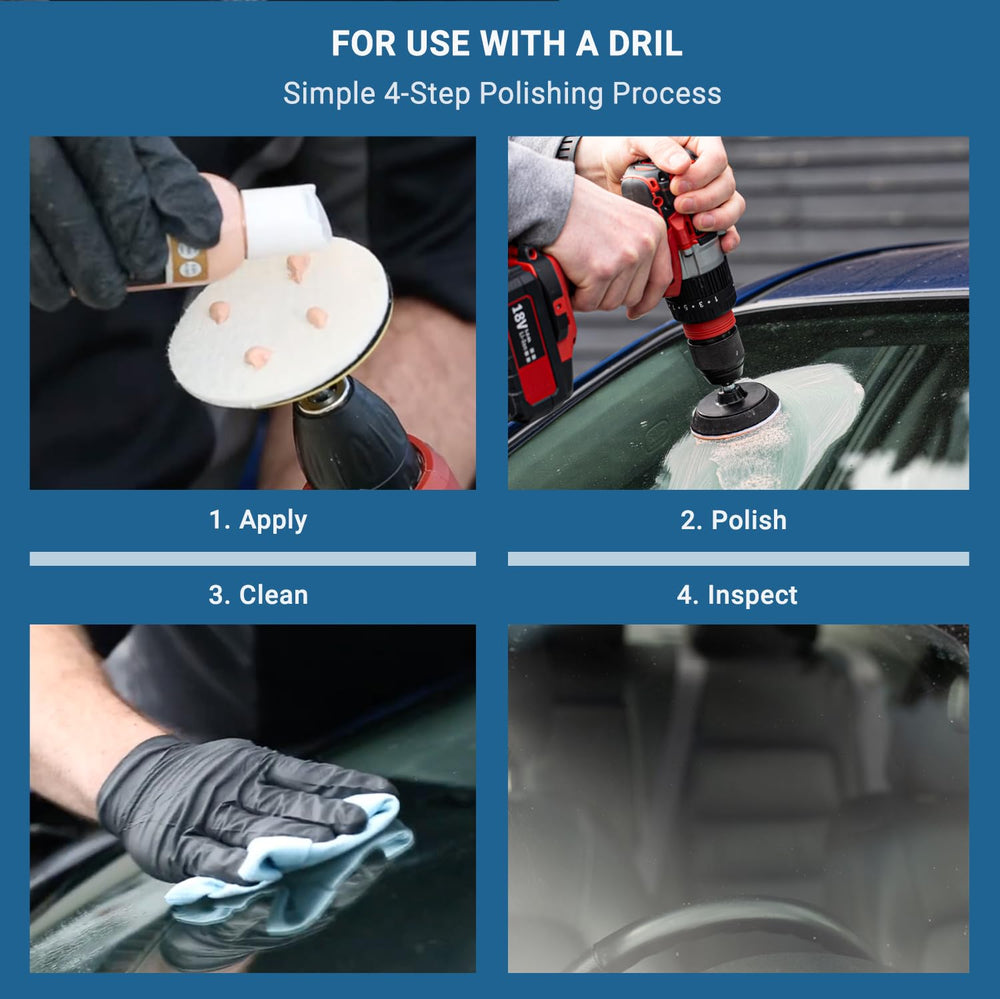 FOR USE WITH A DRIL

Simple 4-Step Polishing Process

18V

1. Apply

2. Polish

3. Clean

4. Inspect