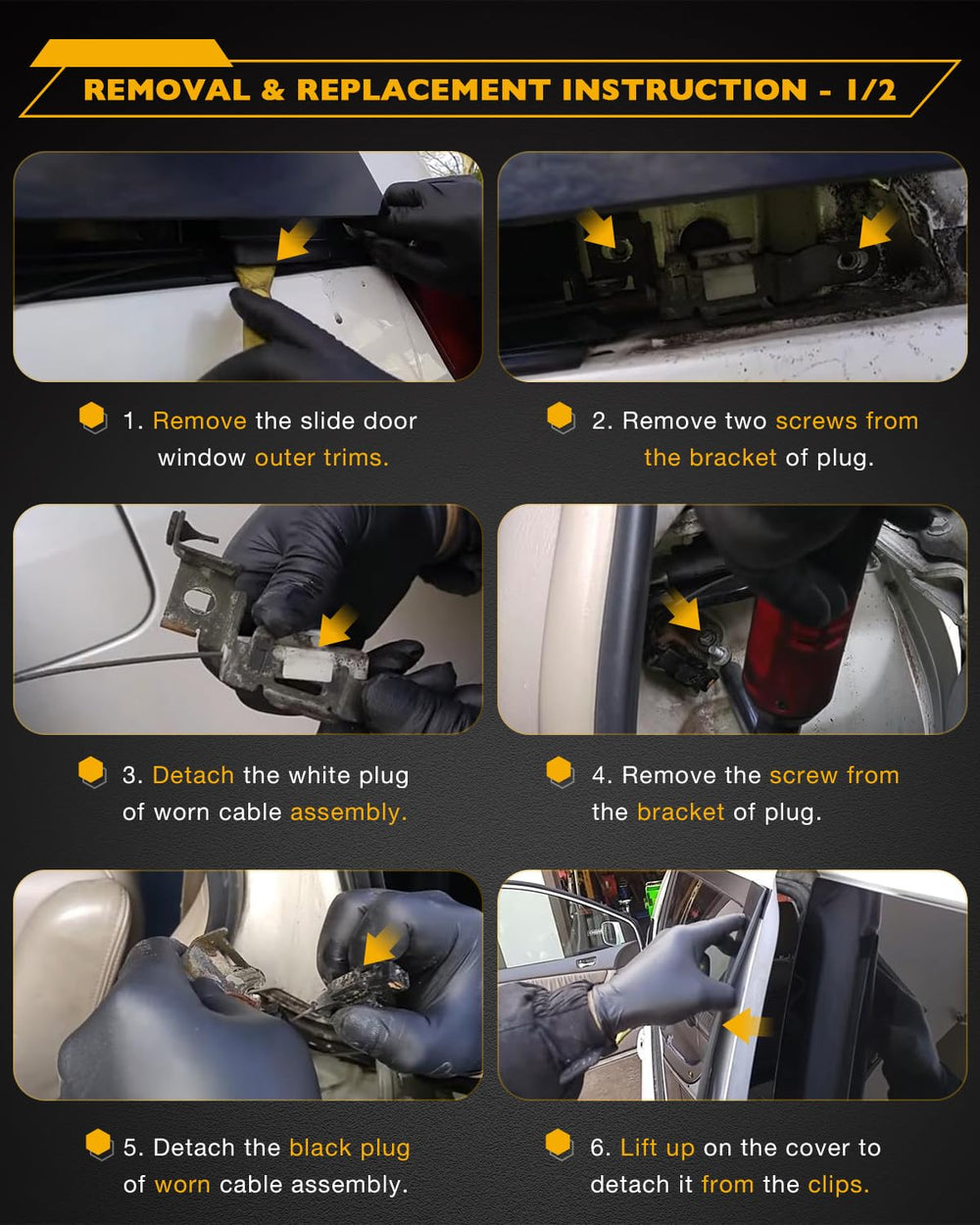 REMOVAL & REPLACEMENT INSTRUCTION - 1/2

1. Remove the slide door window outer trims.

2. Remove two screws from the bracket of plug.

3. Detach the white plug of worn cable assembly.

4. Remove the screw from the bracket of plug.

5. Detach the black plug of worn cable assembly.

6. Lift up on the cover to detach it from the clips.