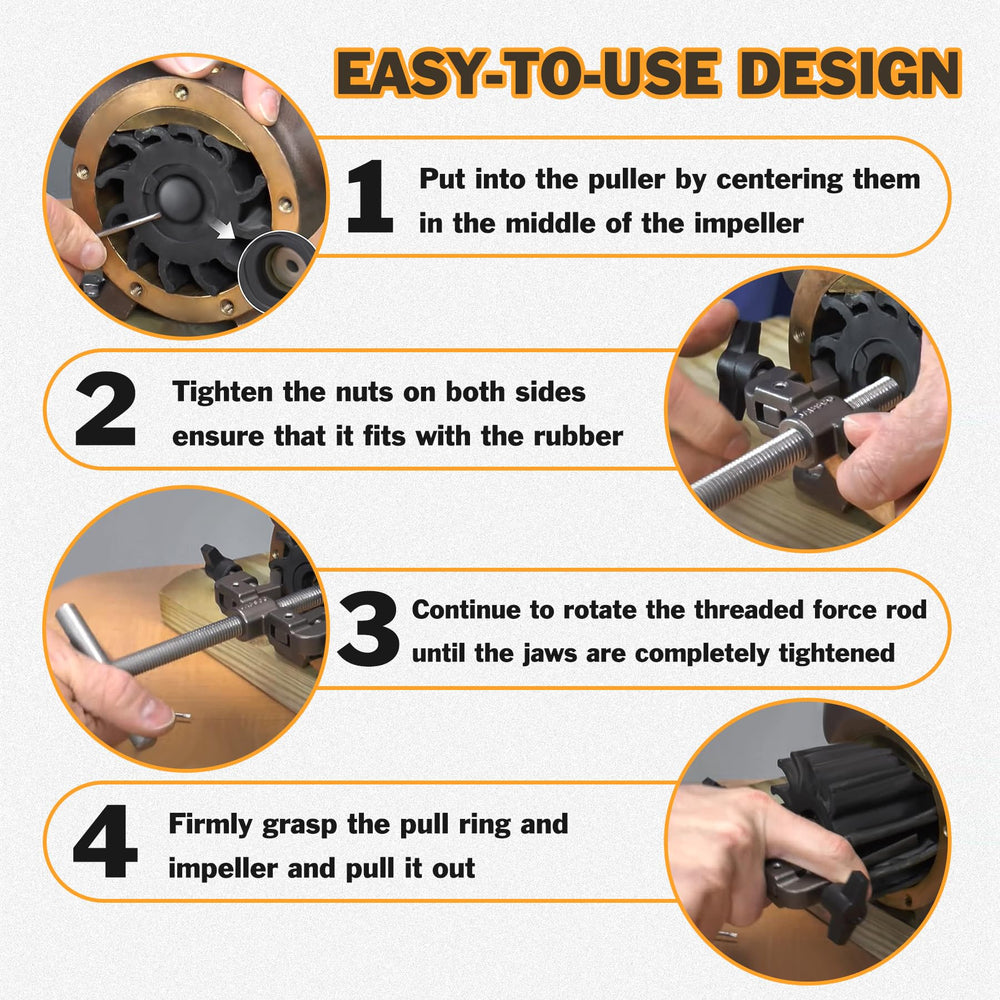 EASY-TO-USE DESIGN

1 Put into the puller by centering them in the middle of the impeller

2 Tighten the nuts on both sides ensure that it fits with the rubber

3 Continue to rotate the threaded force rod until the jaws are completely tightened

4 Firmly grasp the pull ring and impeller and pull it out