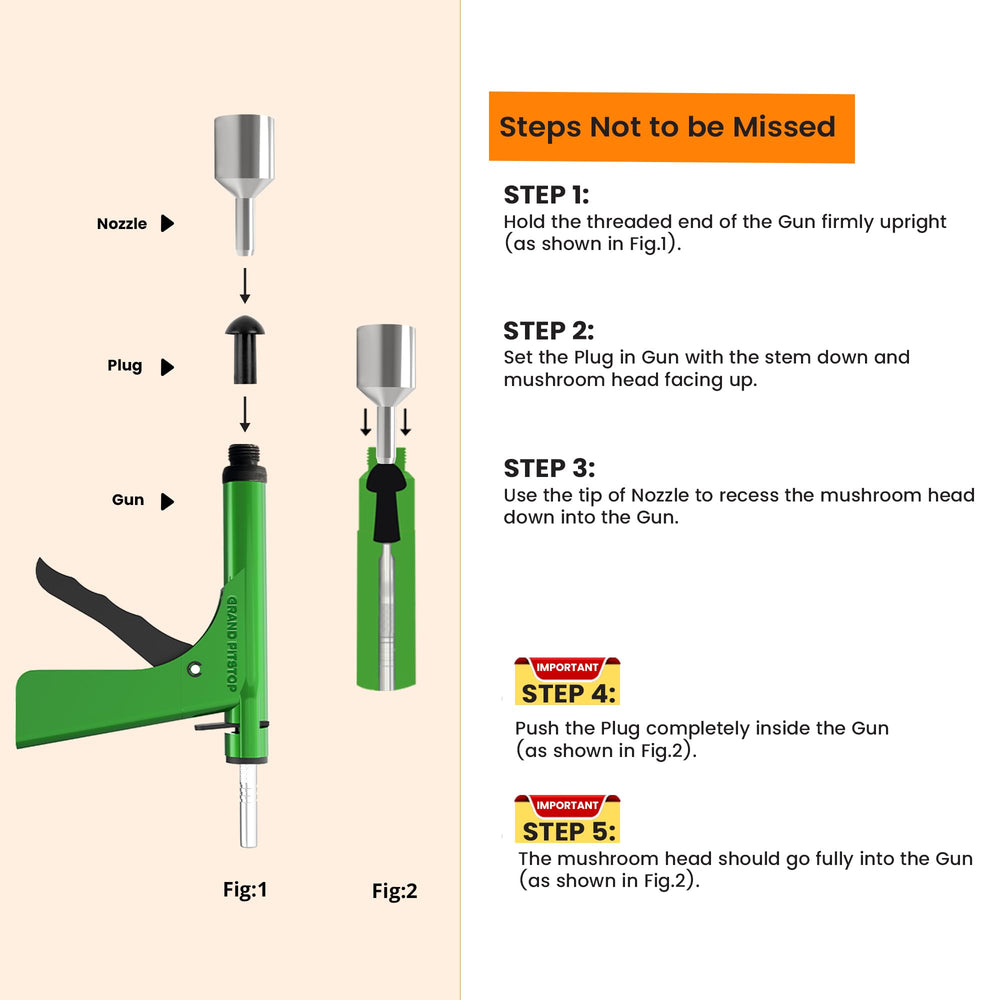 Nozzle

Plug

Gun

GRAND PITSTOP

Fig:1

Fig:2

Steps Not to be Missed

STEP 1:
Hold the threaded end of the Gun firmly upright (as shown in Fig.1).

STEP 2:
Set the Plug in Gun with the stem down and mushroom head facing up.

STEP 3:
Use the tip of Nozzle to recess the mushroom head down into the Gun.

IMPORTANT
STEP 4:
Push the Plug completely inside the Gun (as shown in Fig.2).

IMPORTANT
STEP 5:
The mushroom head should go fully into the Gun (as shown in Fig.2).