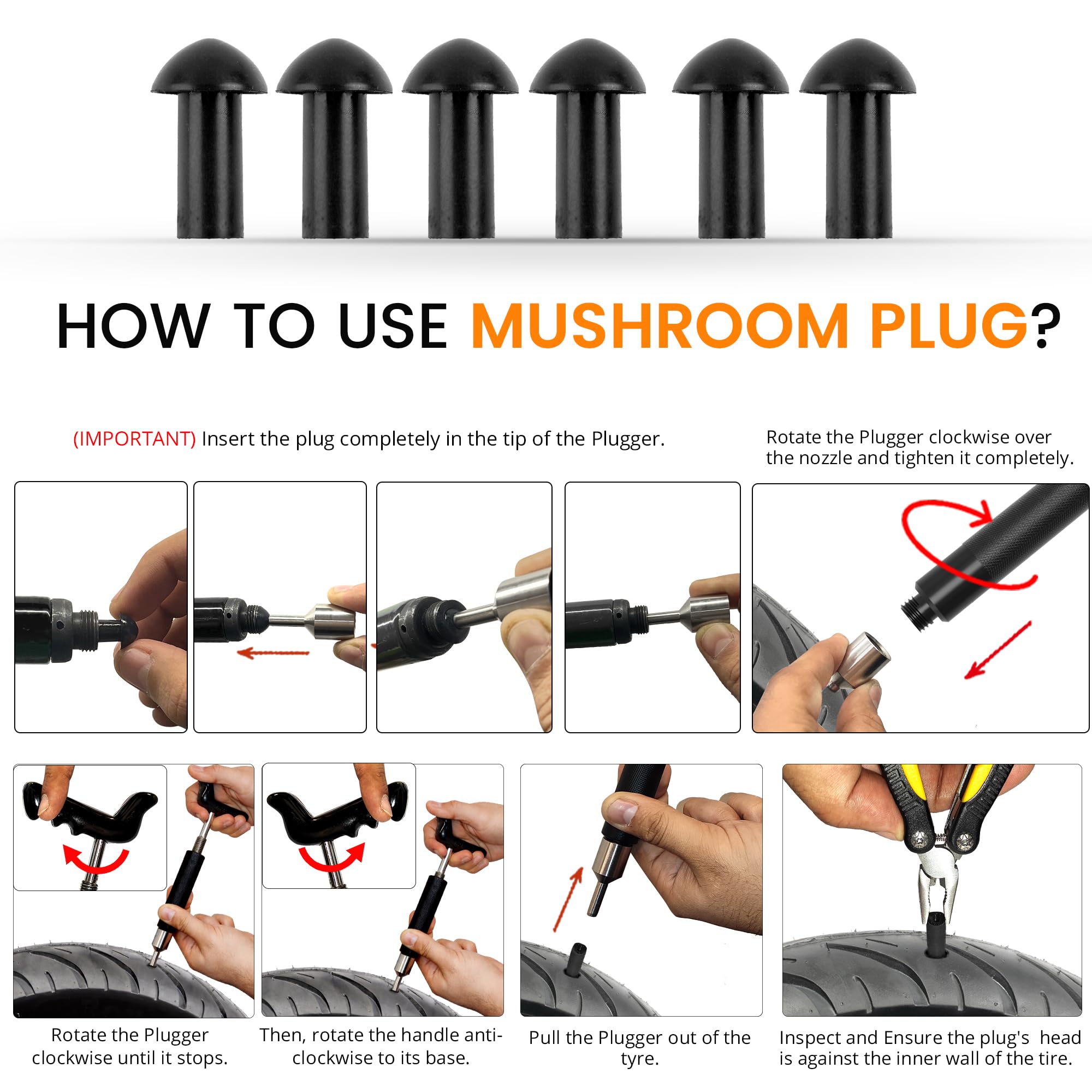 HOW TO USE MUSHROOM PLUG?

(IMPORTANT) Insert the plug completely in the tip of the Plugger.

Rotate the Plugger clockwise over the nozzle and tighten it completely.

Rotate the Plugger clockwise until it stops.

Then, rotate the handle anti-clockwise to its base.

Pull the Plugger out of the tyre.

Inspect and Ensure the plug's head is against the inner wall of the tire.