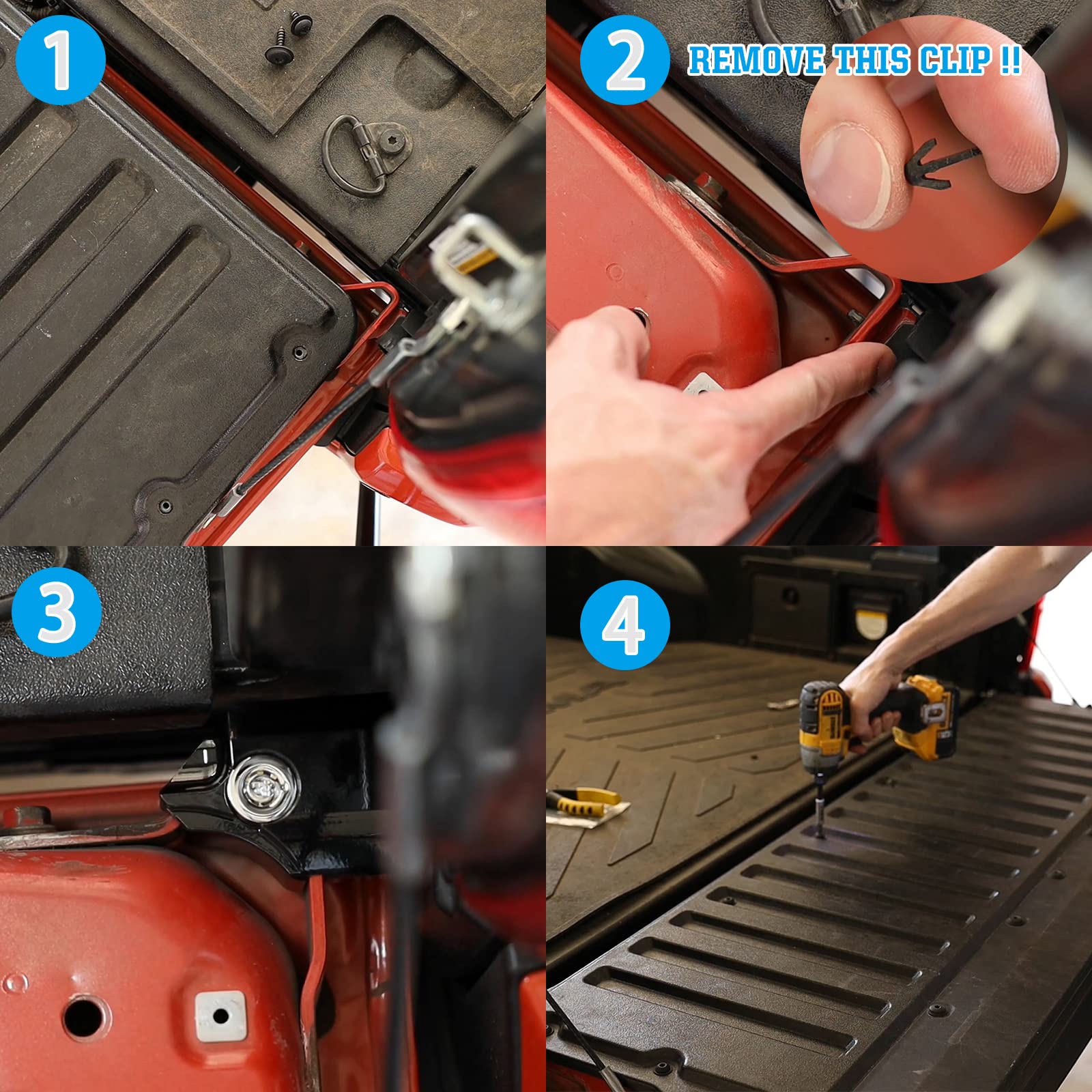 1

2

REMOVE THIS CLIP !!

3

4