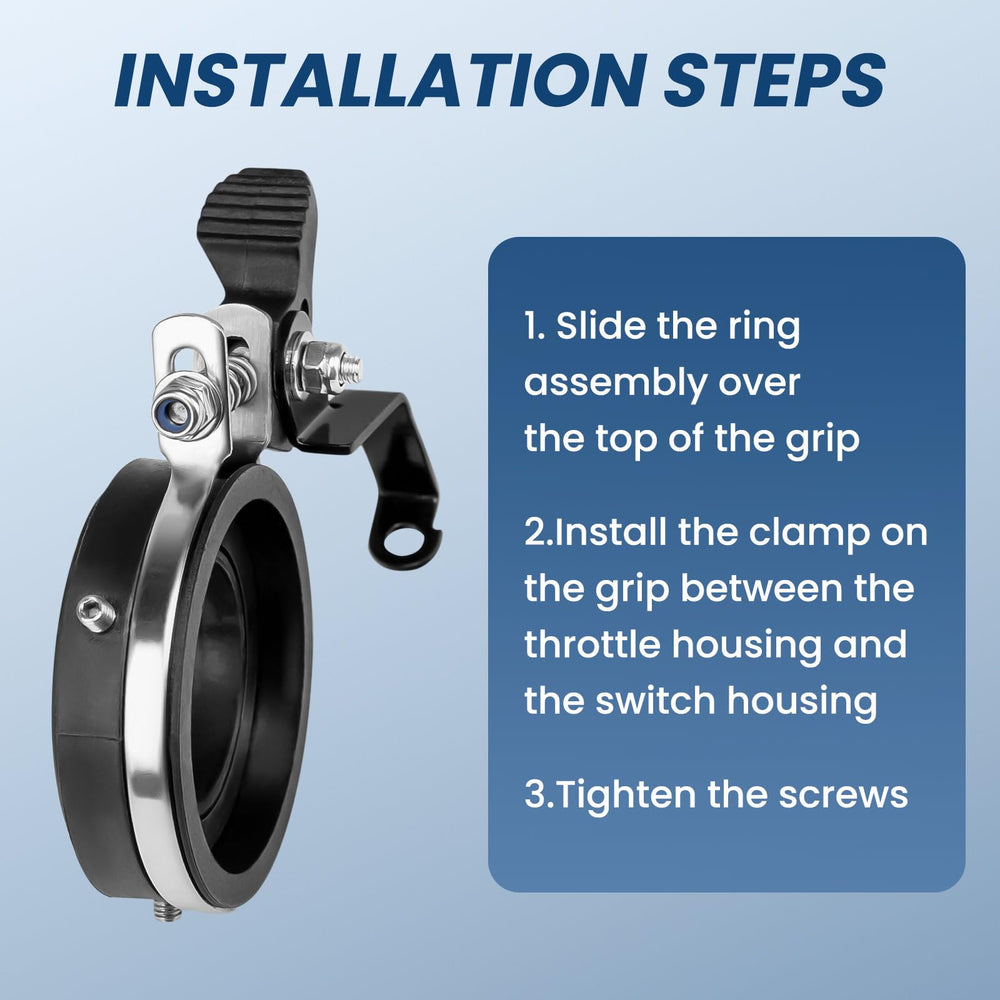 INSTALLATION STEPS

1. Slide the ring assembly over the top of the grip

2.Install the clamp on the grip between the throttle housing and the switch housing

3.Tighten the screws