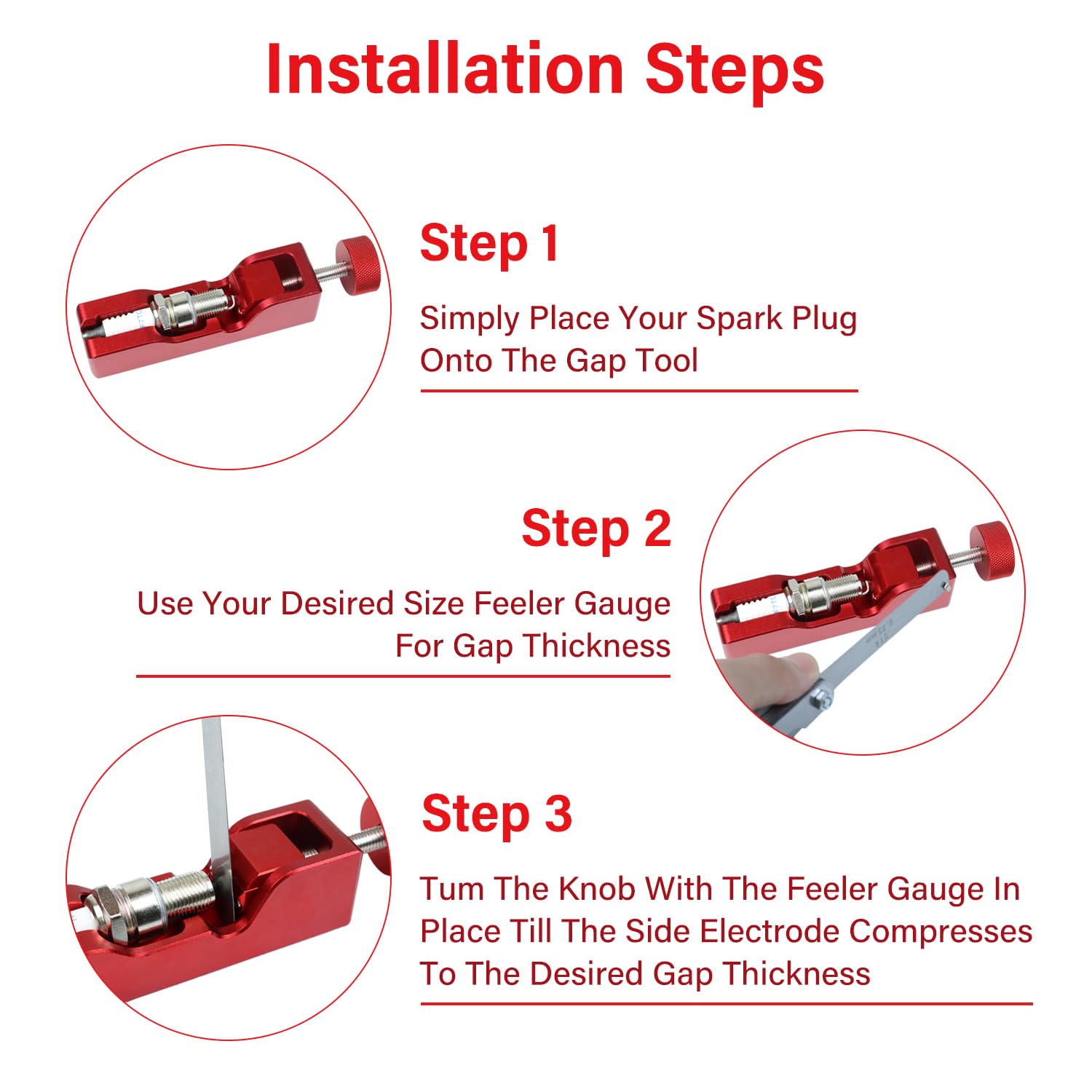 Installation Steps

Step 1

Simply Place Your Spark Plug Onto The Gap Tool

Step 2

Use Your Desired Size Feeler Gauge For Gap Thickness

Step 3

Tum The Knob With The Feeler Gauge In Place Till The Side Electrode Compresses To The Desired Gap Thickness