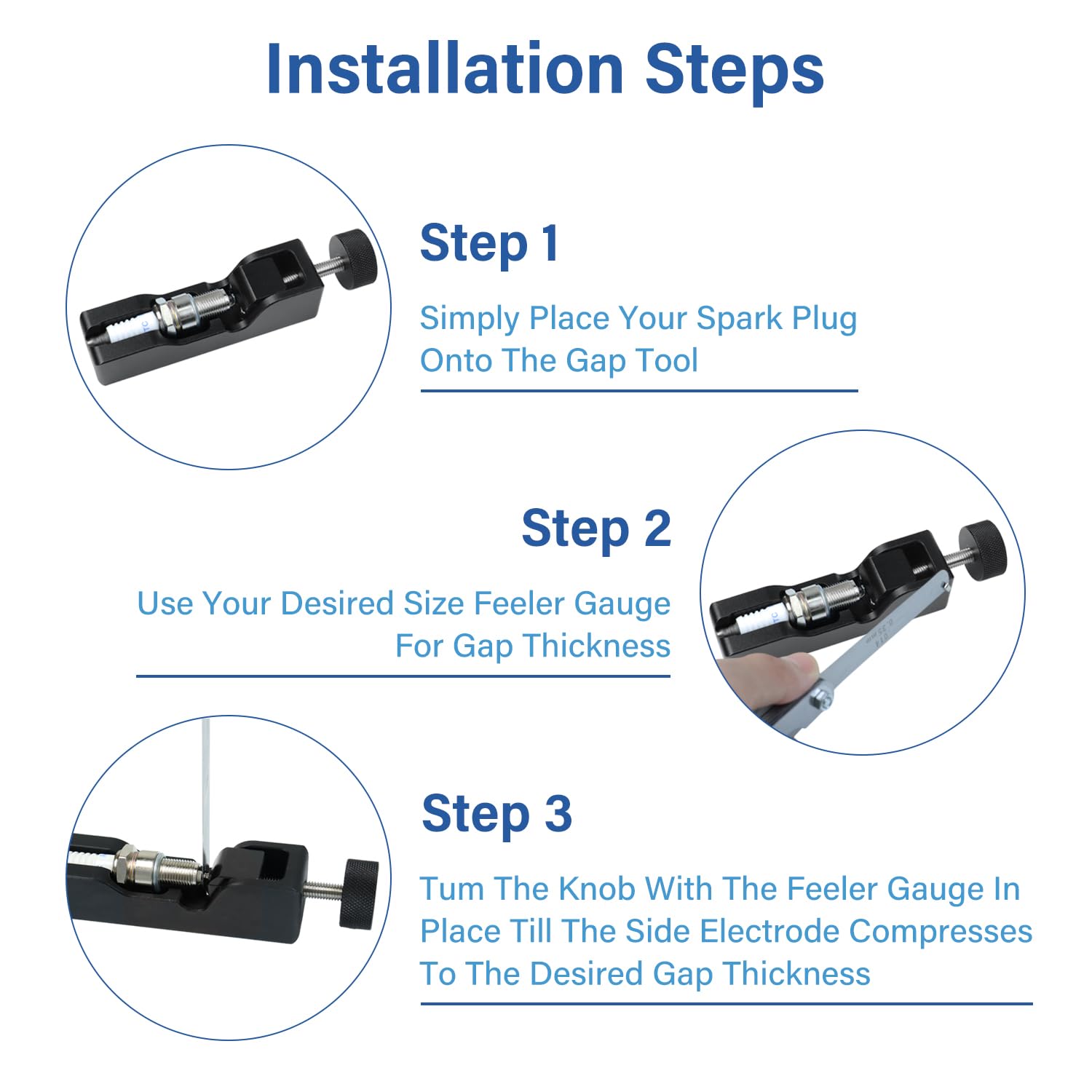 Installation Steps

Step 1

Simply Place Your Spark Plug Onto The Gap Tool

Step 2

Use Your Desired Size Feeler Gauge For Gap Thickness

Step 3

Tum The Knob With The Feeler Gauge In Place Till The Side Electrode Compresses To The Desired Gap Thickness