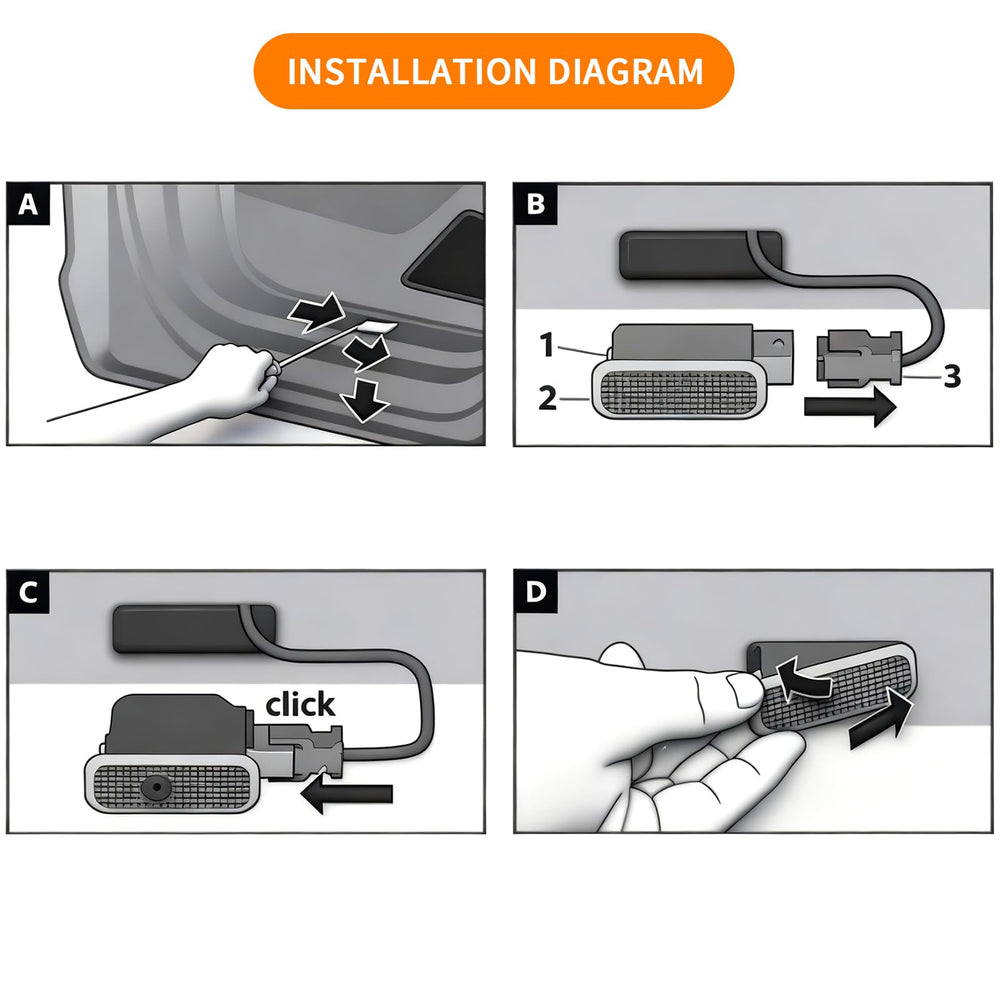 INSTALLATION DIAGRAM

A

B

1

2

3

C

click

D