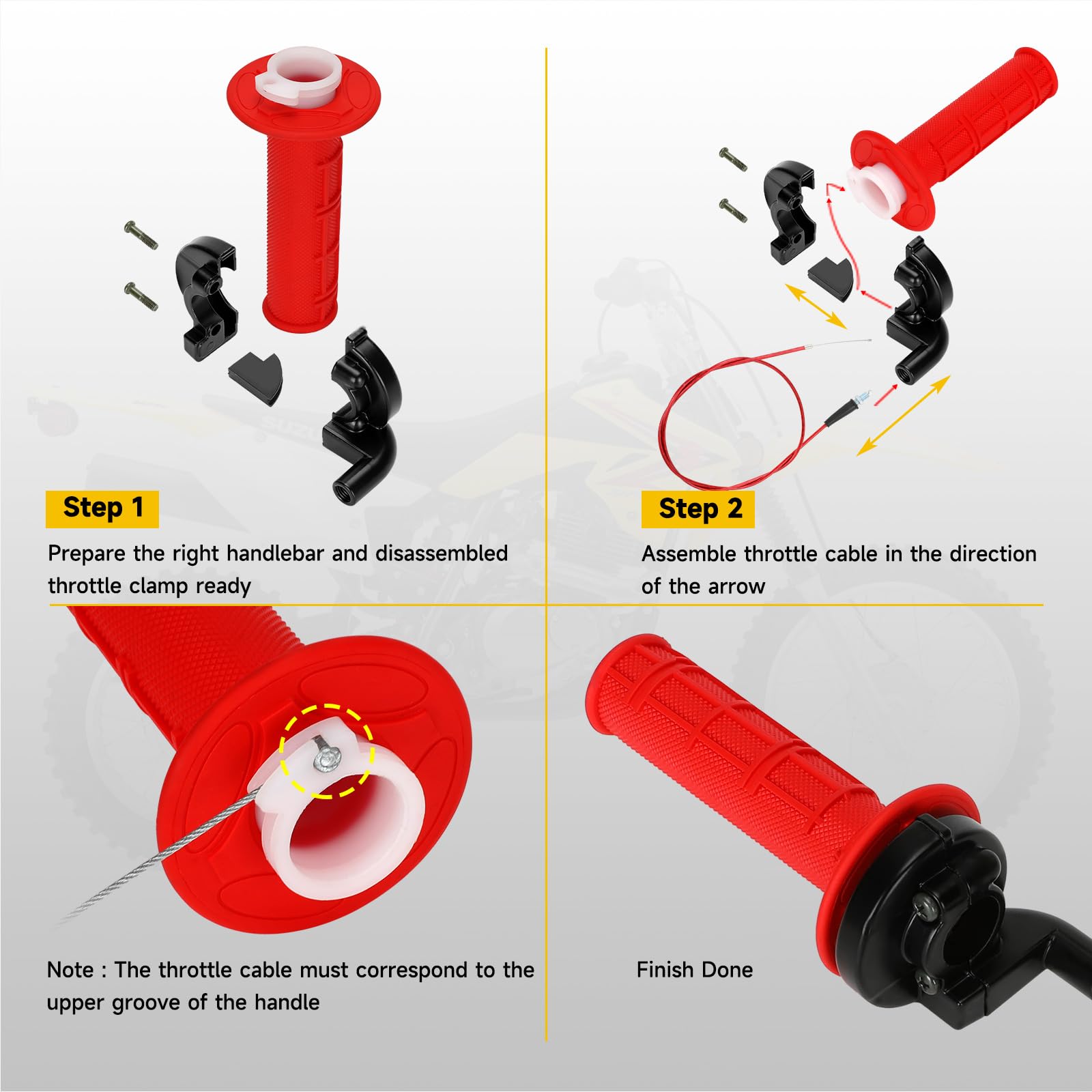 Step 1

Prepare the right handlebar and disassembled throttle clamp ready

Step 2

Assemble throttle cable in the direction of the arrow

Note : The throttle cable must correspond to the upper groove of the handle

Finish Done