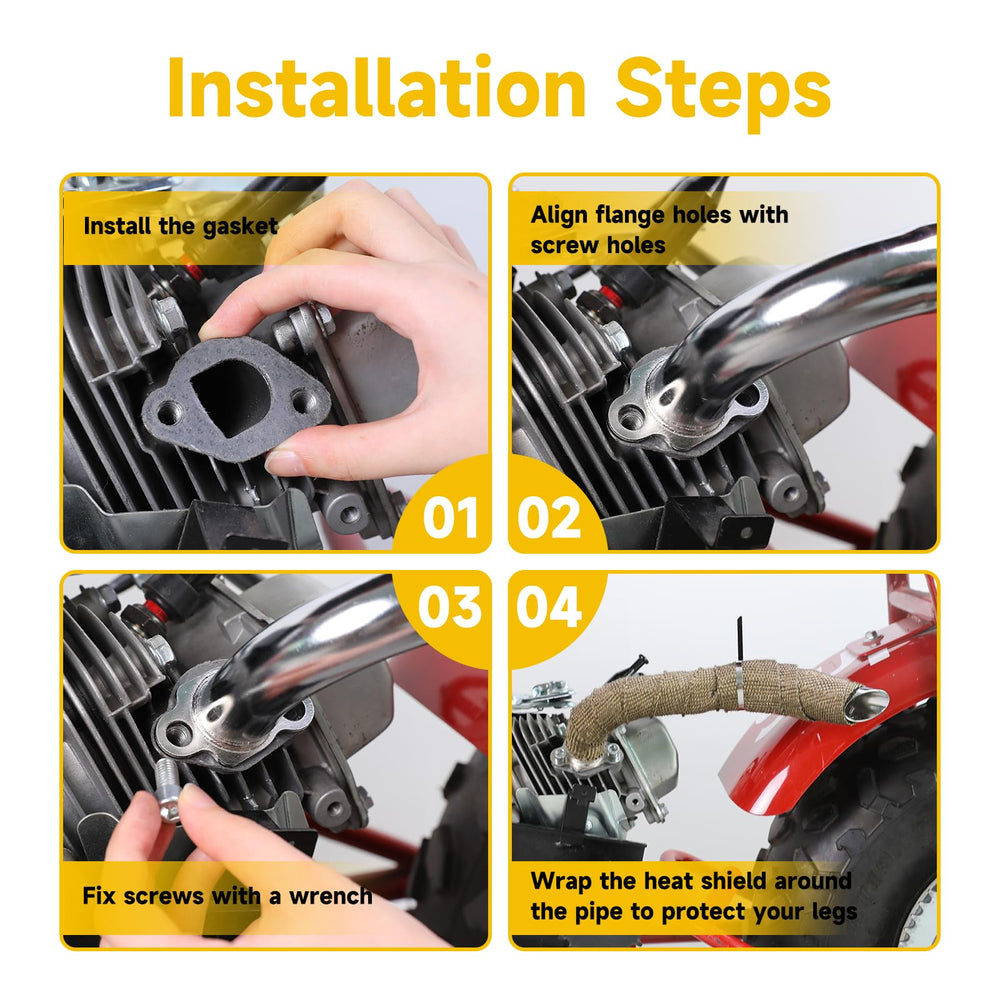 Installation Steps

Install the gasket

01

Align flange holes with screw holes

02

03

Fix screws with a wrench

04

Wrap the heat shield around the pipe to protect your legs