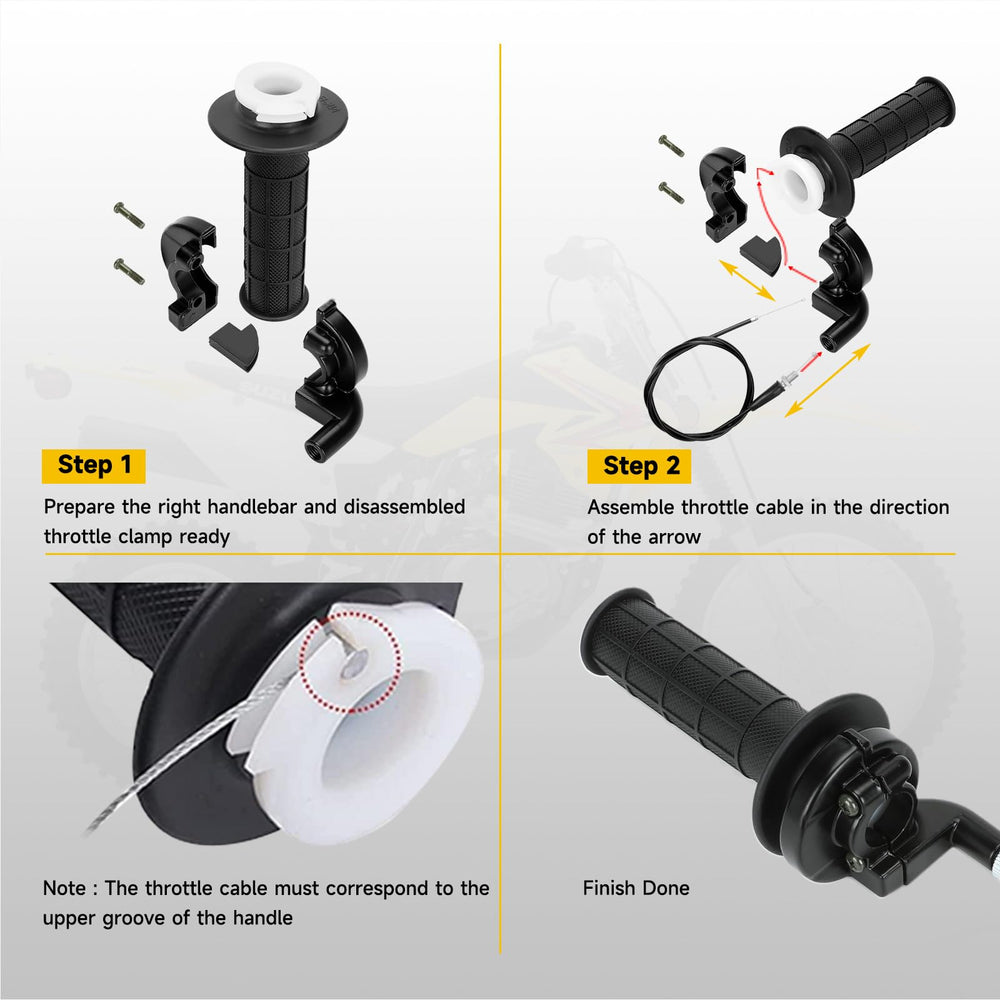 Step 1

Prepare the right handlebar and disassembled throttle clamp ready

Step 2

Assemble throttle cable in the direction of the arrow

Note : The throttle cable must correspond to the upper groove of the handle

Finish Done