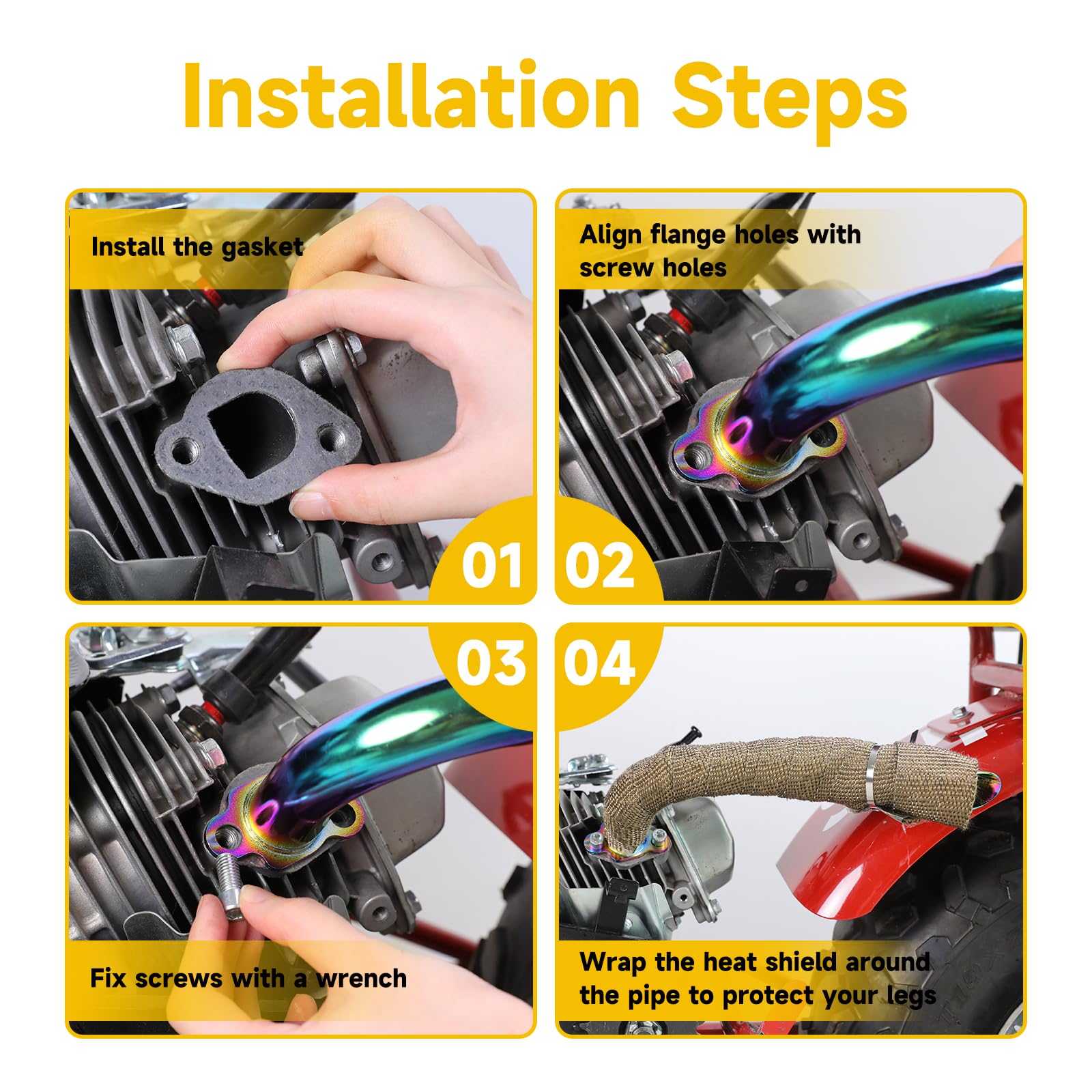 Installation Steps

Install the gasket

01

Align flange holes with screw holes

02

03

Fix screws with a wrench

04

Wrap the heat shield around the pipe to protect your legs