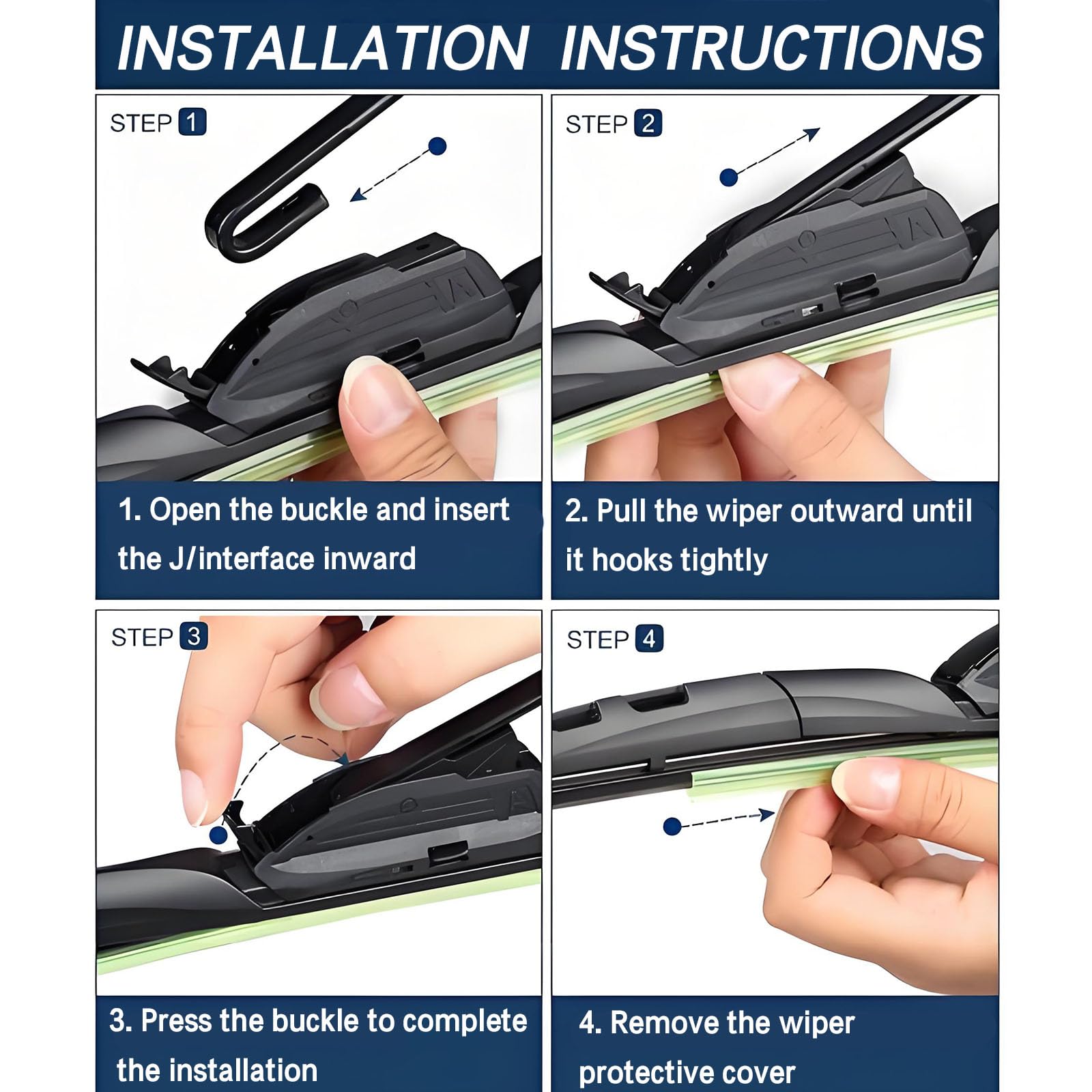 INSTALLATION INSTRUCTIONS

STEP 1

1. Open the buckle and insert the J/interface inward

STEP 2

2. Pull the wiper outward until it hooks tightly

STEP 3

3. Press the buckle to complete the installation

STEP 4

4. Remove the wiper protective cover