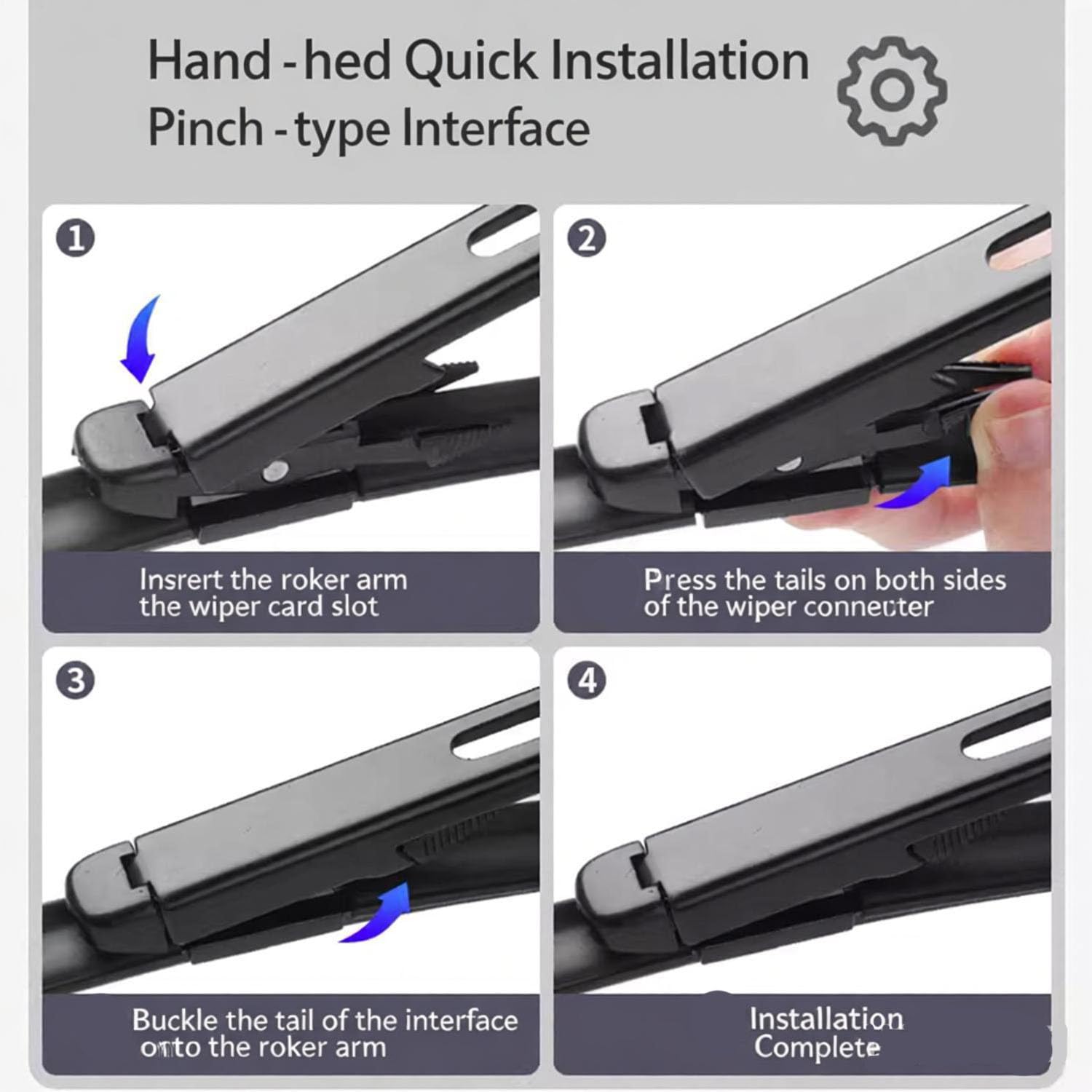 Hand -hed Quick Installation
Pinch -type Interface

1

Insrert the roker arm the wiper card slot

2

Press the tails on both sides of the wiper connecter

3

Buckle the tail of the interface onto the roker arm

4

Installation Complete