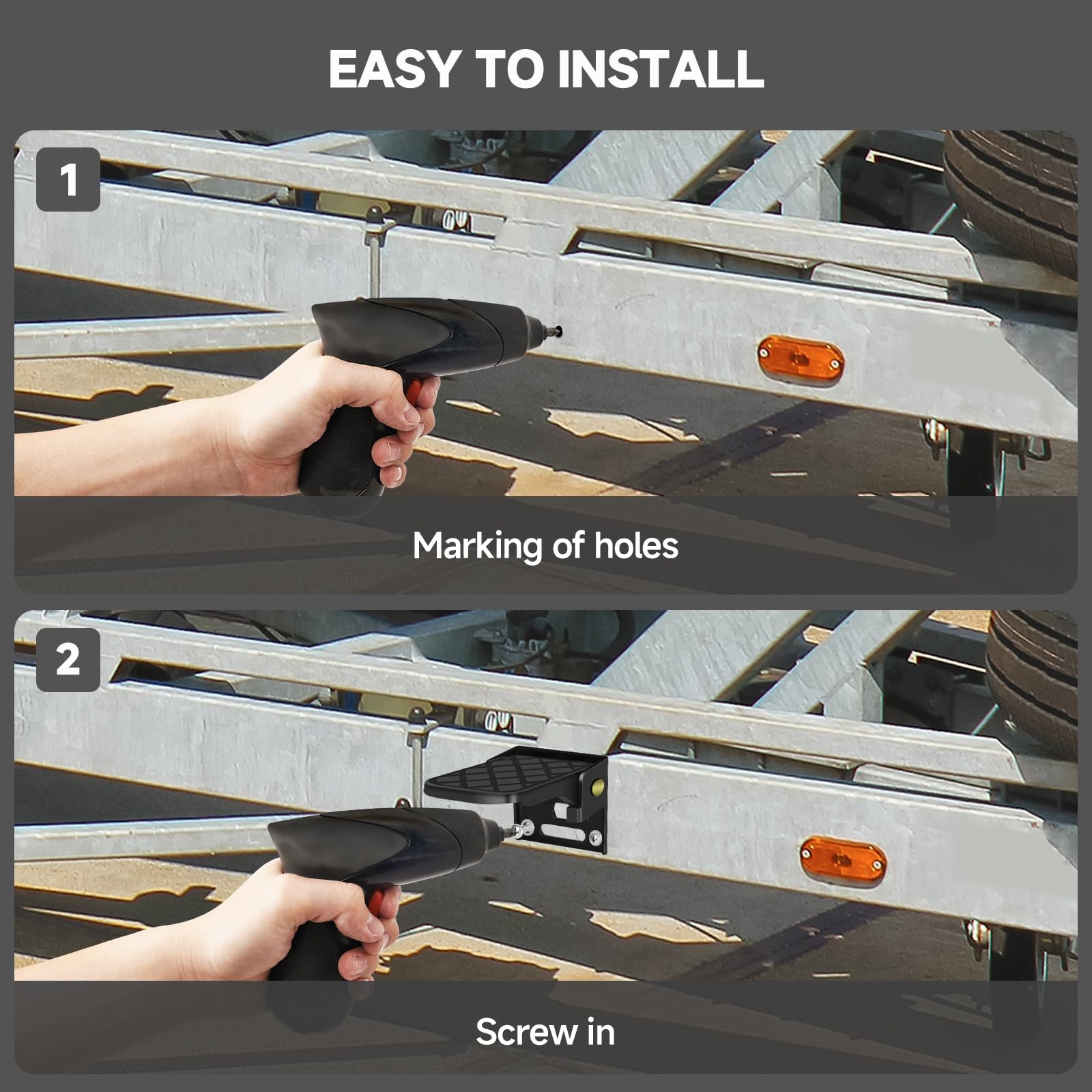 EASY TO INSTALL

1

Marking of holes

2

Screw in