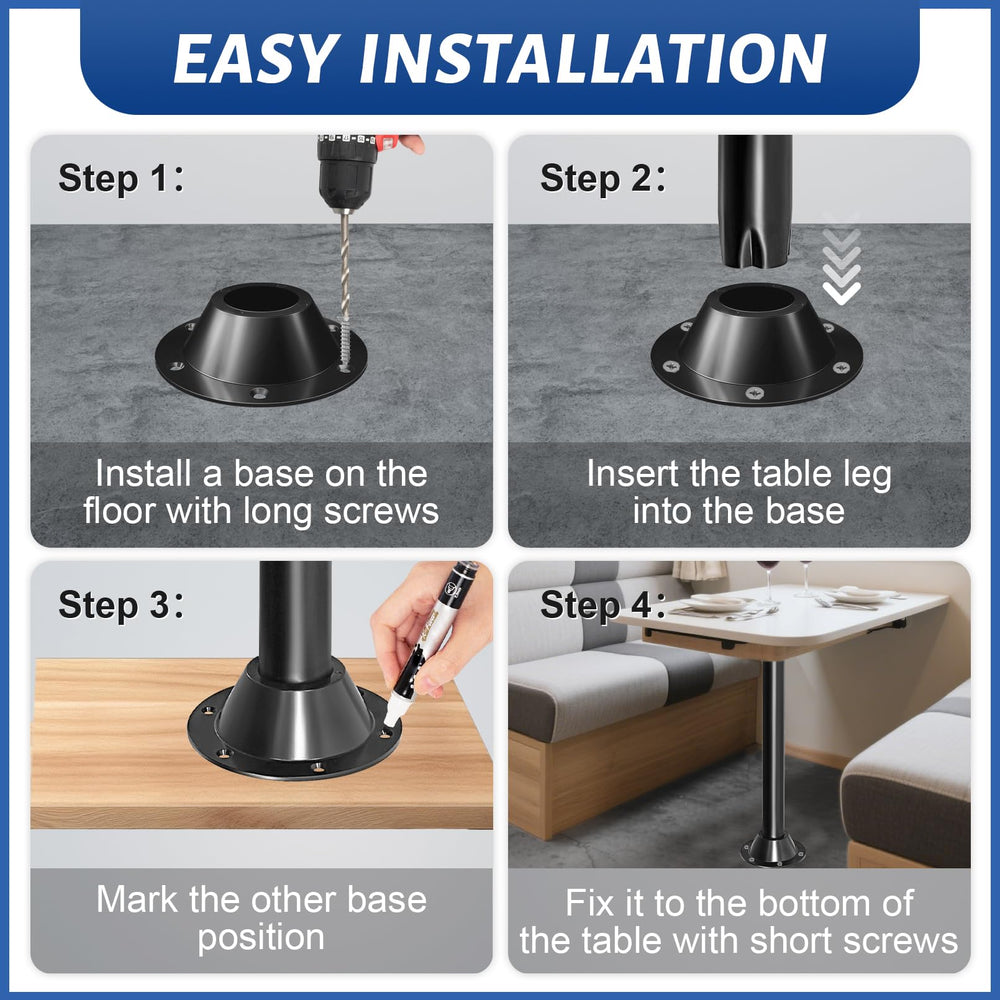 EASY INSTALLATION

Step 1:

Install a base on the floor with long screws

Step 2:

Insert the table leg into the base

Step 3:

Mark the other base position

Step 4:

Fix it to the bottom of the table with short screws