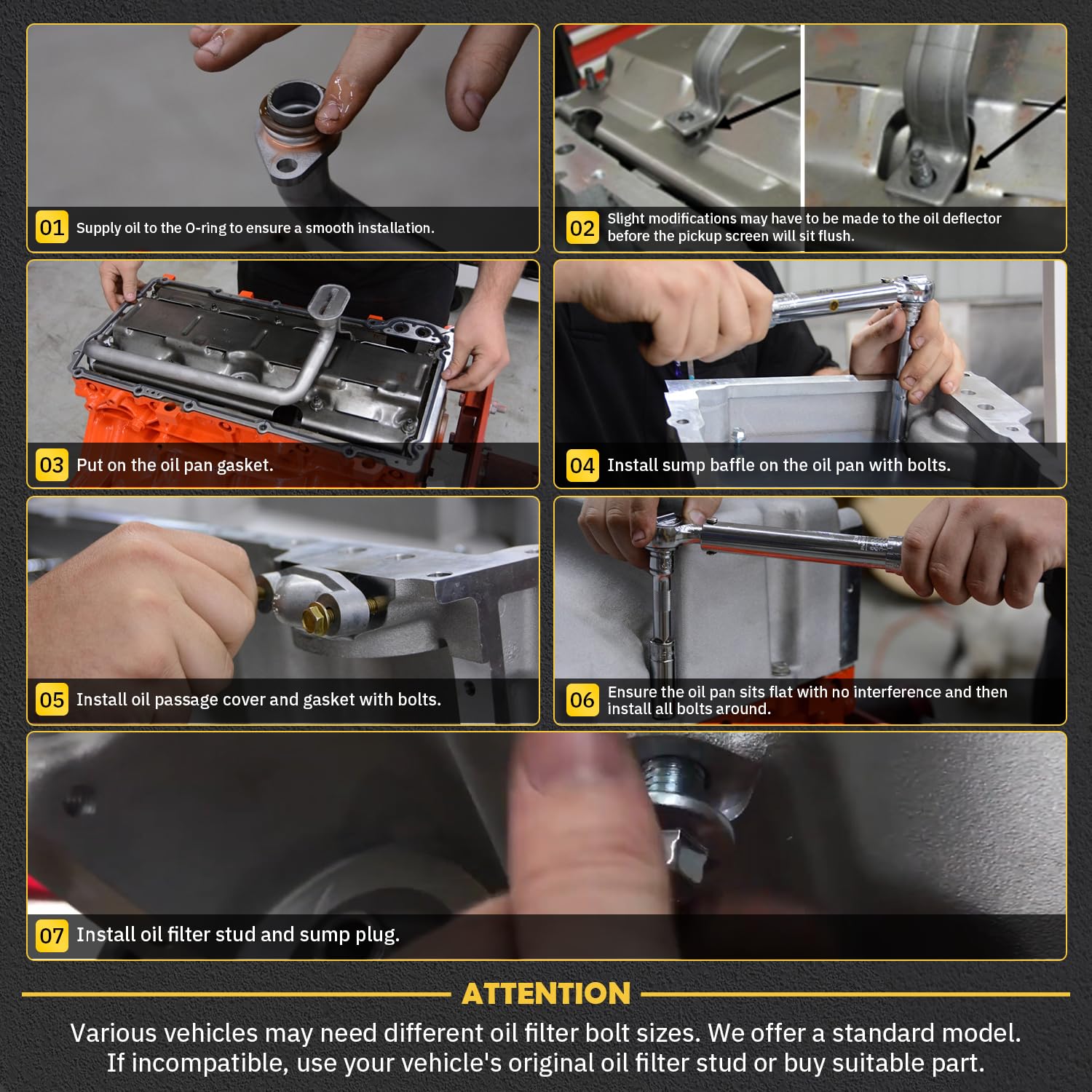 01 Supply oil to the O-ring to ensure a smooth installation.

02 Slight modifications may have to be made to the oil deflector before the pickup screen will sit flush.

03 Put on the oil pan gasket.

04 Install sump baffle on the oil pan with bolts.

05 Install oil passage cover and gasket with bolts.

06 Ensure the oil pan sits flat with no interference and then install all bolts around.

07 Install oil filter stud and sump plug.

ATTENTION

Various vehicles may need different oil filter bolt sizes. We offer a standard model. If incompatible, use your vehicle's original oil filter stud or buy suitable part.