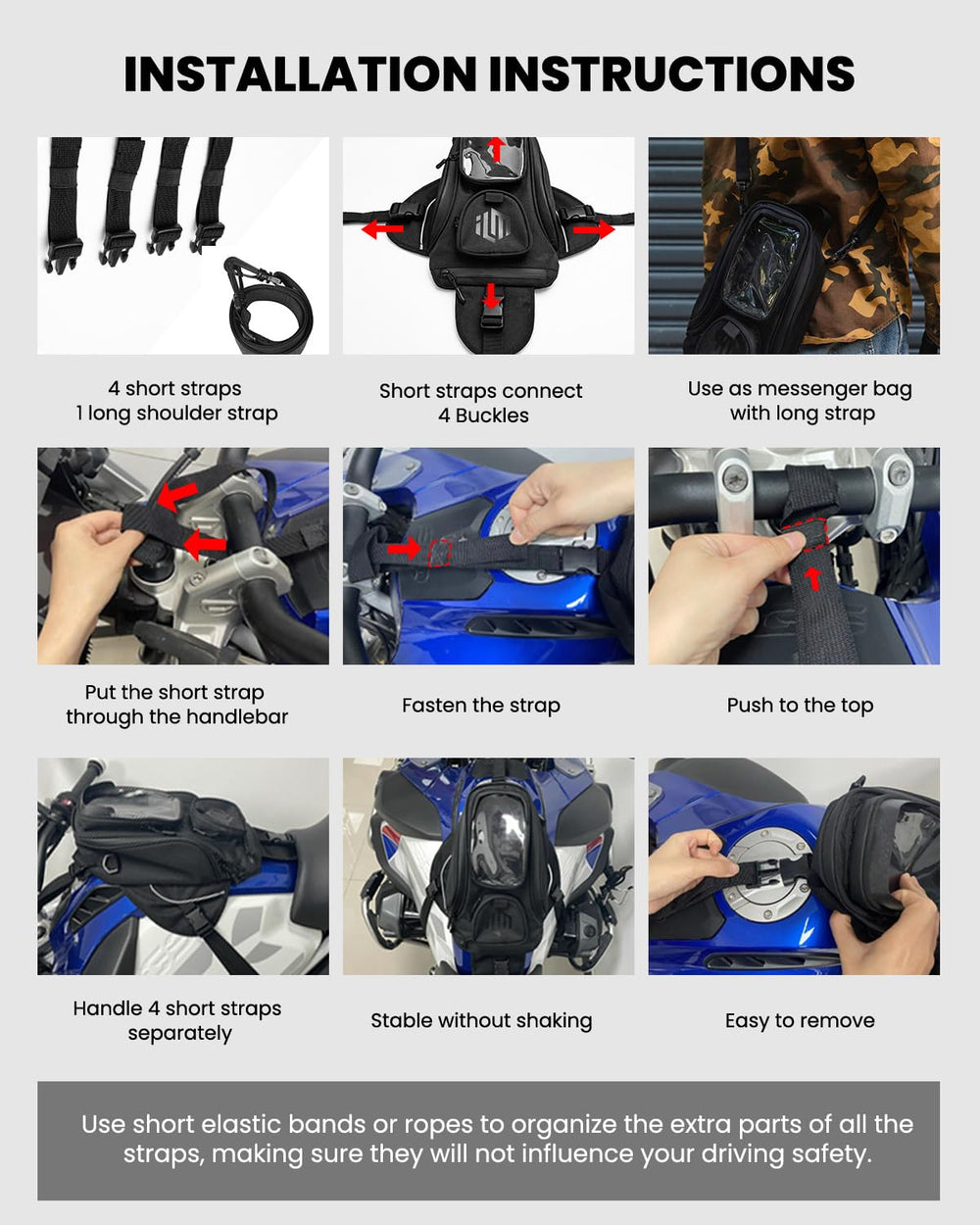 INSTALLATION INSTRUCTIONS

4 short straps
1 long shoulder strap

Short straps connect
4 Buckles

Use as messenger bag
with long strap

Put the short strap
through the handlebar

Fasten the strap

Push to the top

Handle 4 short straps
separately

Stable without shaking

Easy to remove

Use short elastic bands or ropes to organize the extra parts of all the straps, making sure they will not influence your driving safety.