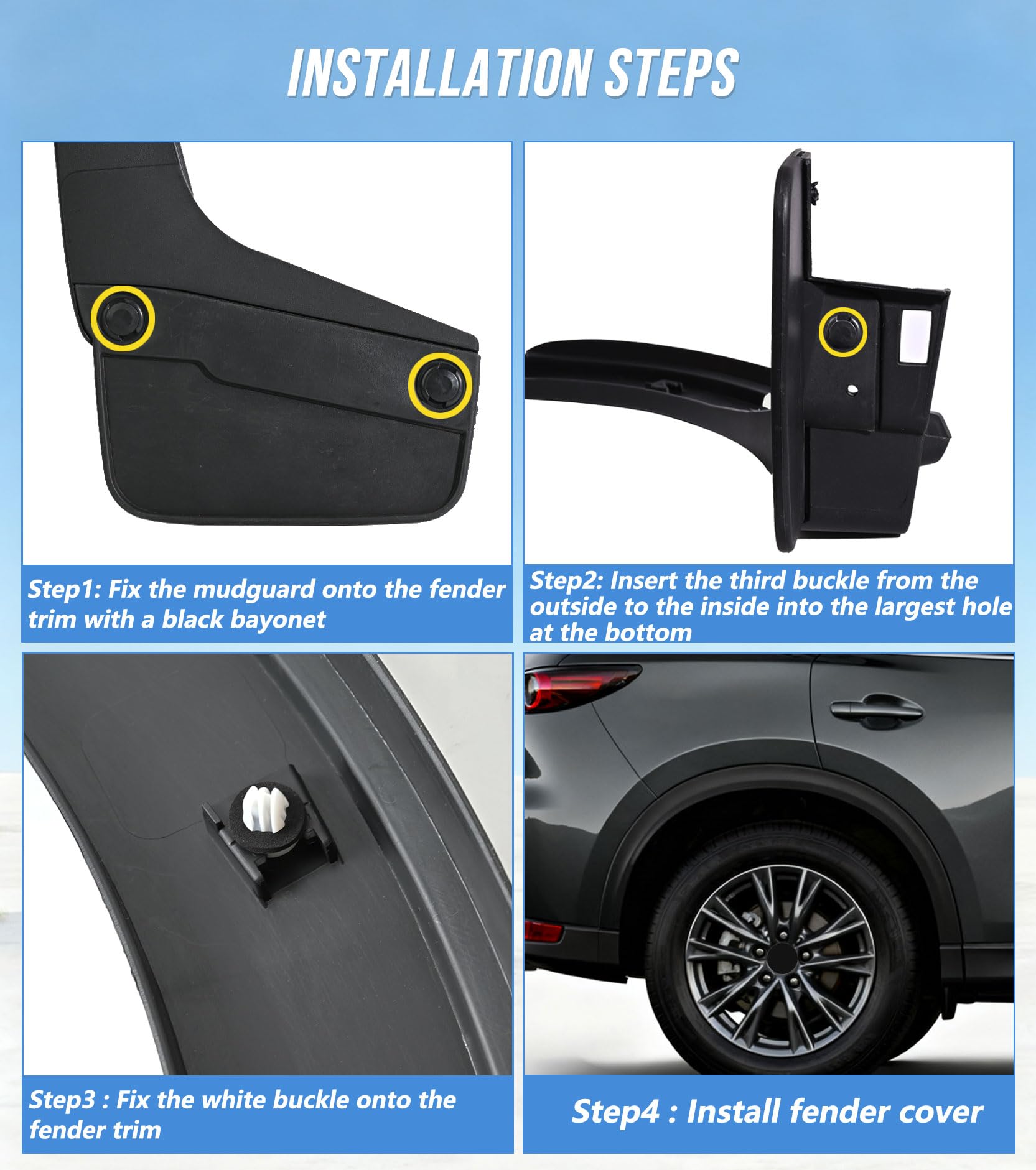 INSTALLATION STEPS

Step1: Fix the mudguard onto the fender trim with a black bayonet

Step2: Insert the third buckle from the outside to the inside into the largest hole at the bottom

Step3 : Fix the white buckle onto the fender trim

Step4 : Install fender cover