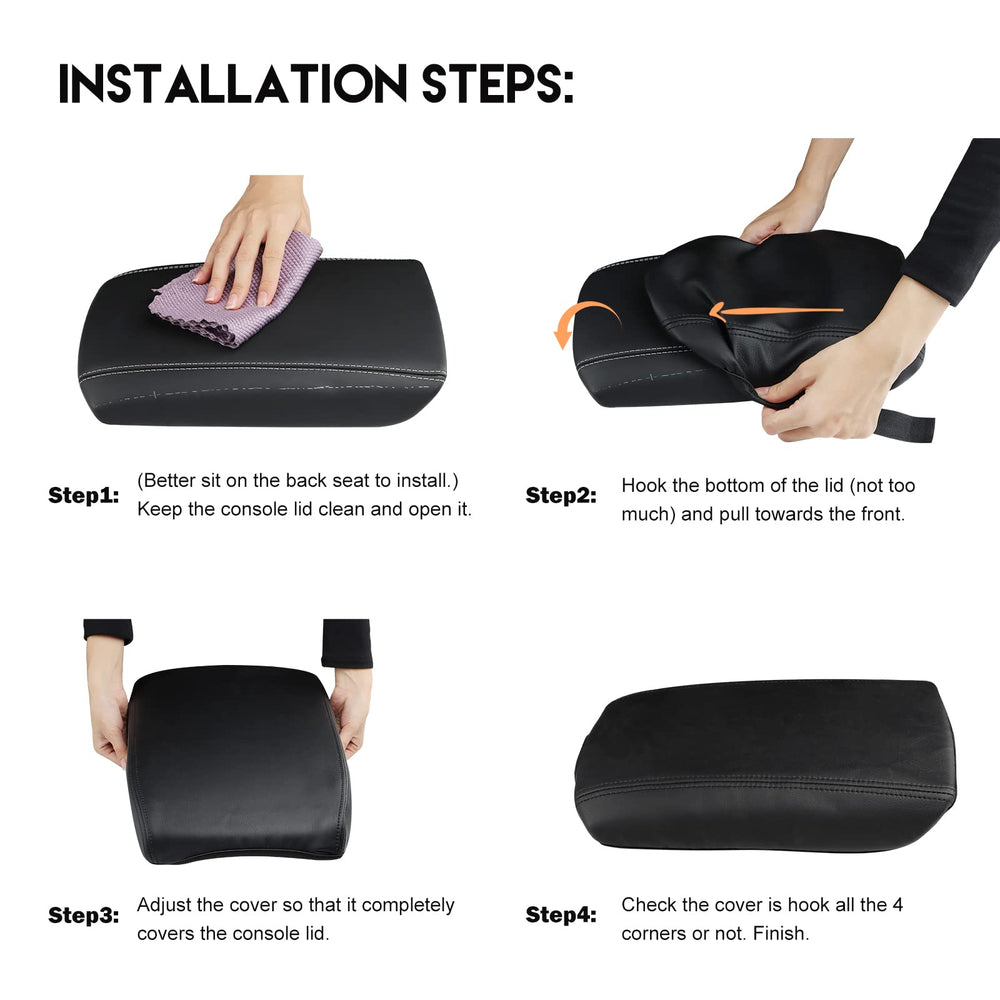 INSTALLATION STEPS:

Step1: (Better sit on the back seat to install.) Keep the console lid clean and open it.

Step2: Hook the bottom of the lid (not too much) and pull towards the front.

Step3: Adjust the cover so that it completely covers the console lid.

Step4: Check the cover is hook all the 4 corners or not. Finish.