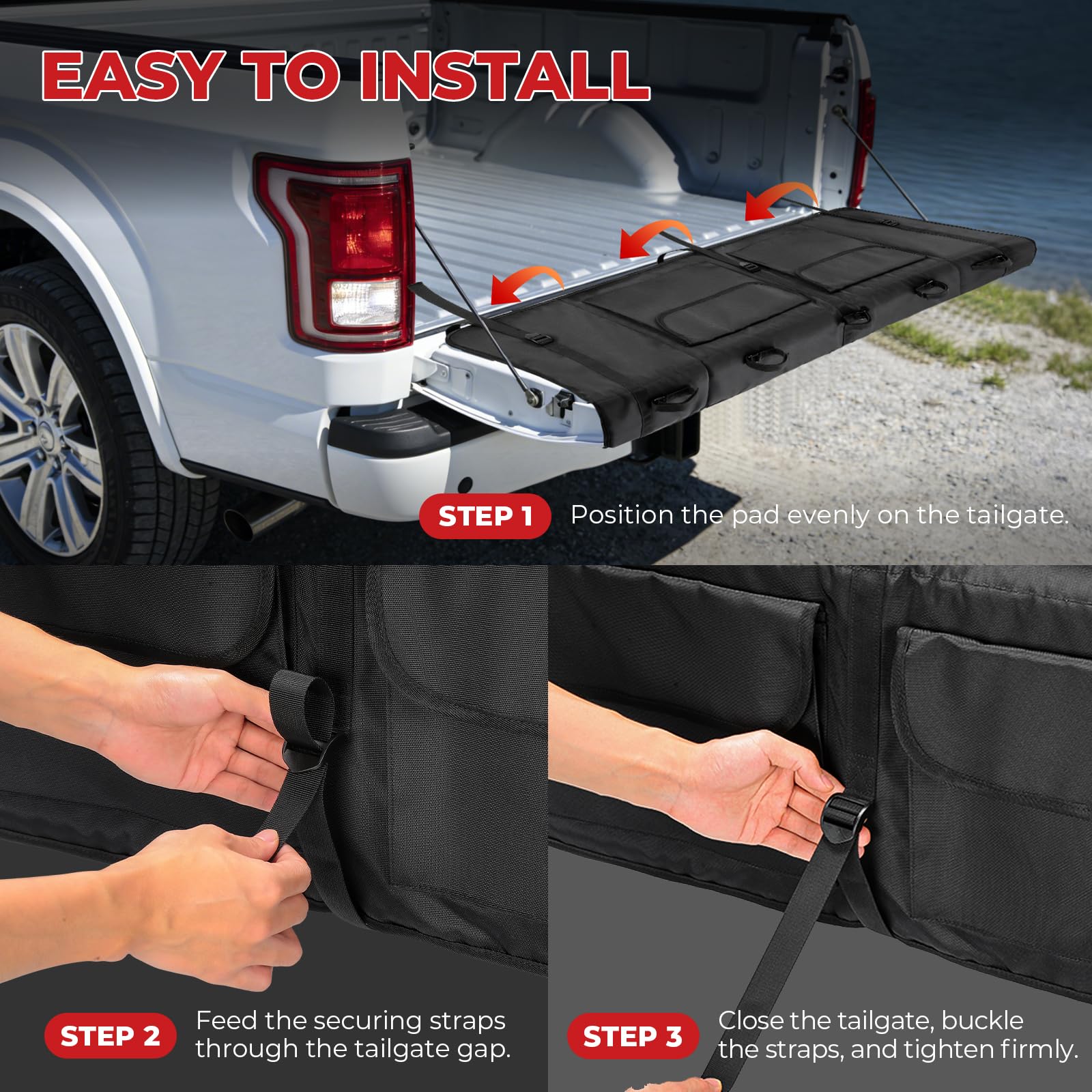 EASY TO INSTALL

STEP 1 Position the pad evenly on the tailgate.

STEP 2 Feed the securing straps through the tailgate gap.

STEP 3 Close the tailgate, buckle the straps, and tighten firmly.