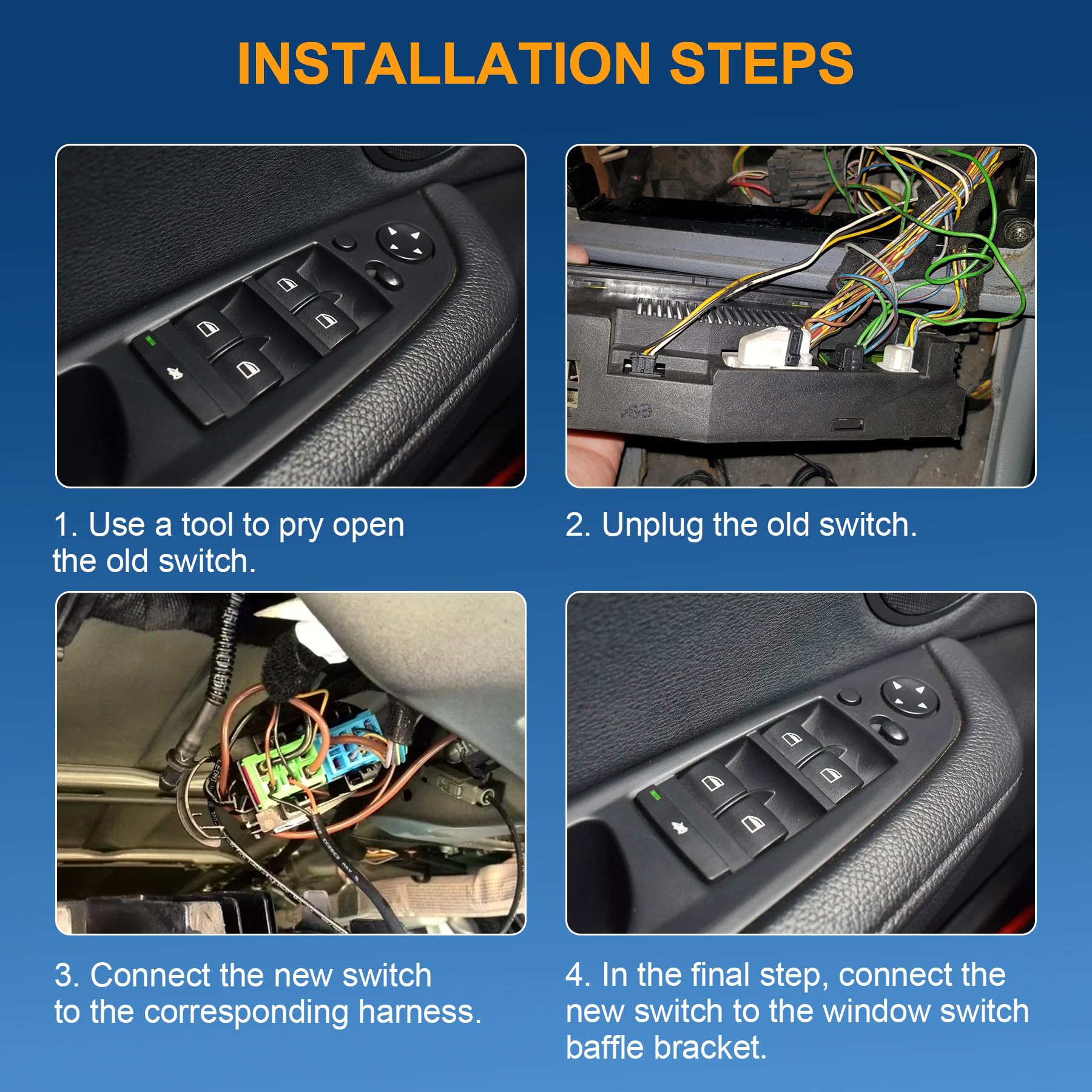 INSTALLATION STEPS

1. Use a tool to pry open the old switch.

2. Unplug the old switch.

3. Connect the new switch to the corresponding harness.

4. In the final step, connect the new switch to the window switch baffle bracket.