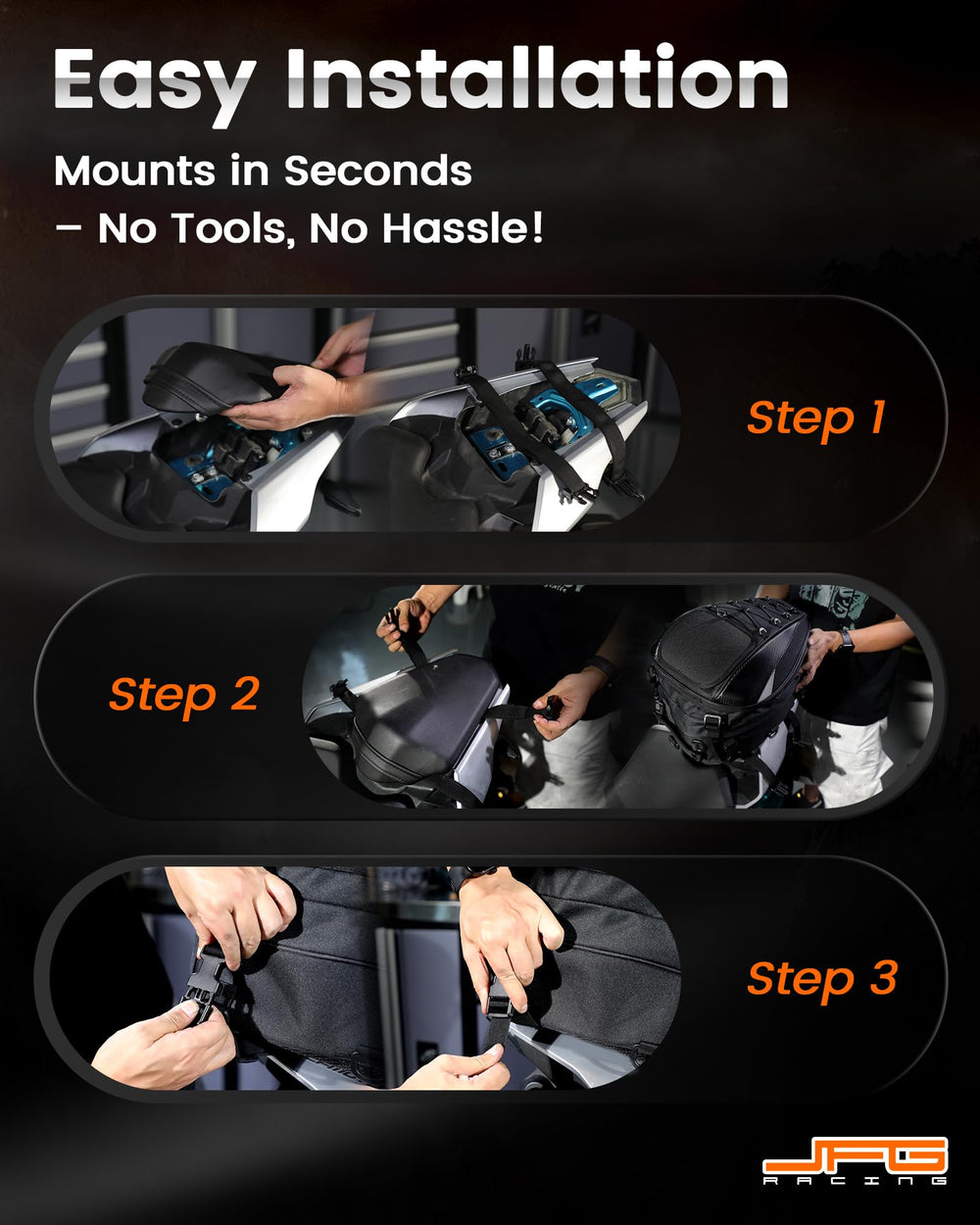 Easy Installation

Mounts in Seconds
– No Tools, No Hassle!

Step 1

Step 2

Step 3

JFG
RACING