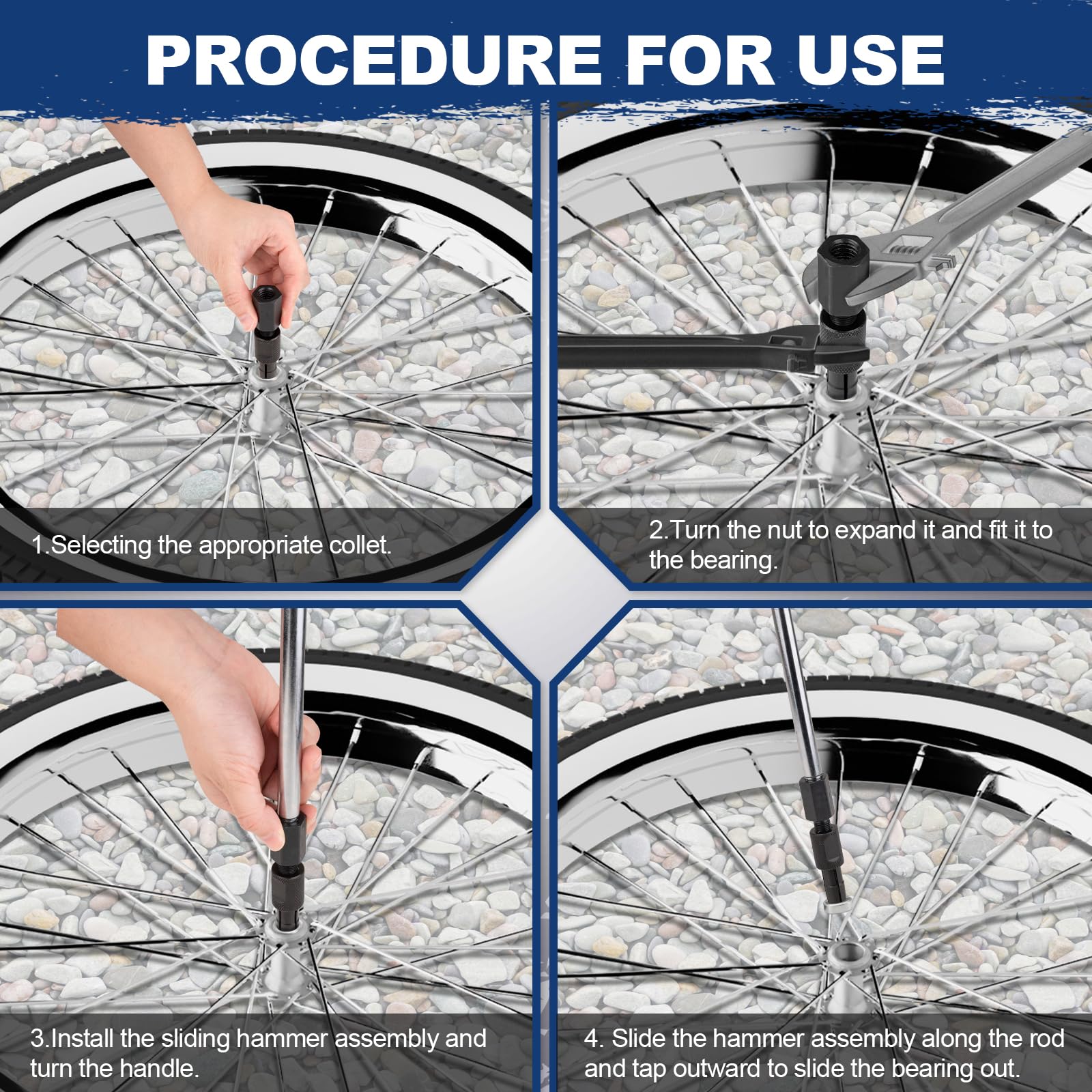 PROCEDURE FOR USE

1.Selecting the appropriate collet.

2.Turn the nut to expand it and fit it to the bearing.

3.Install the sliding hammer assembly and turn the handle.

4. Slide the hammer assembly along the rod and tap outward to slide the bearing out.