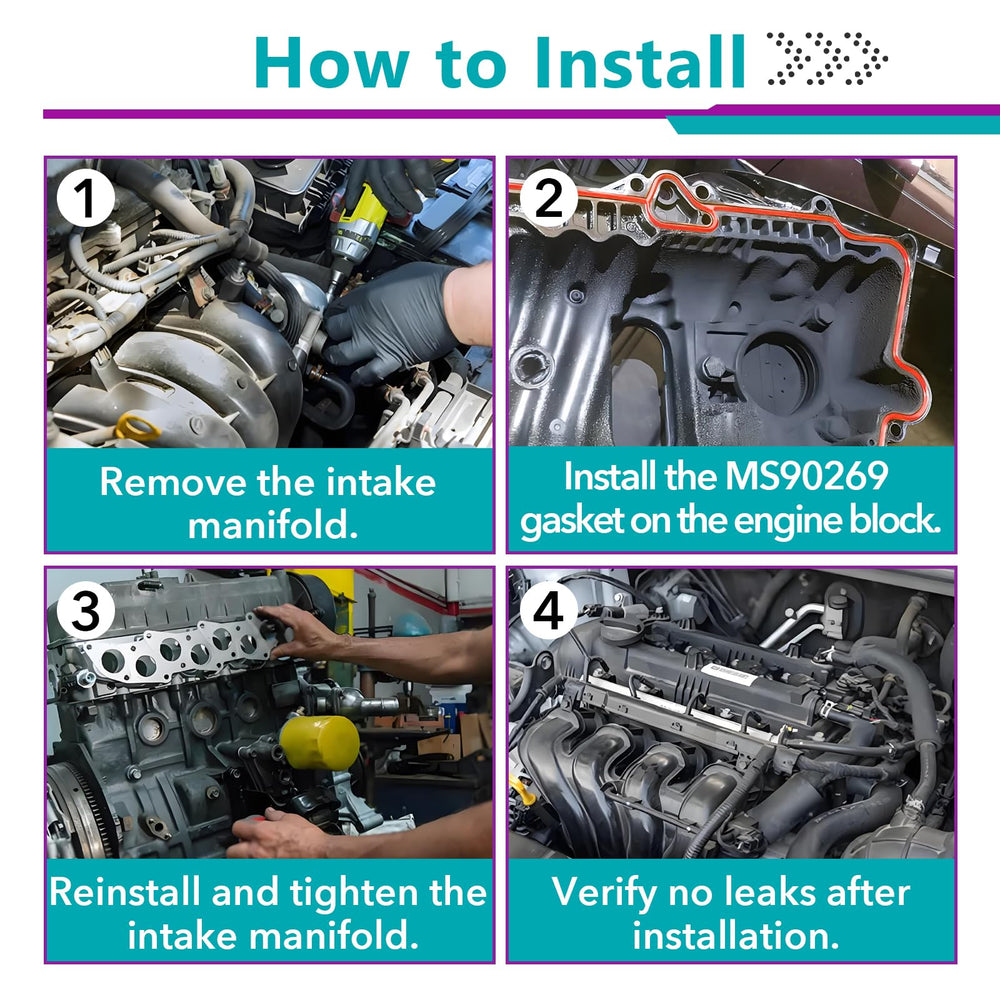 How to Install

1

Remove the intake manifold.

2

Install the MS90269 gasket on the engine block.

3

Reinstall and tighten the intake manifold.

4

Verify no leaks after installation.