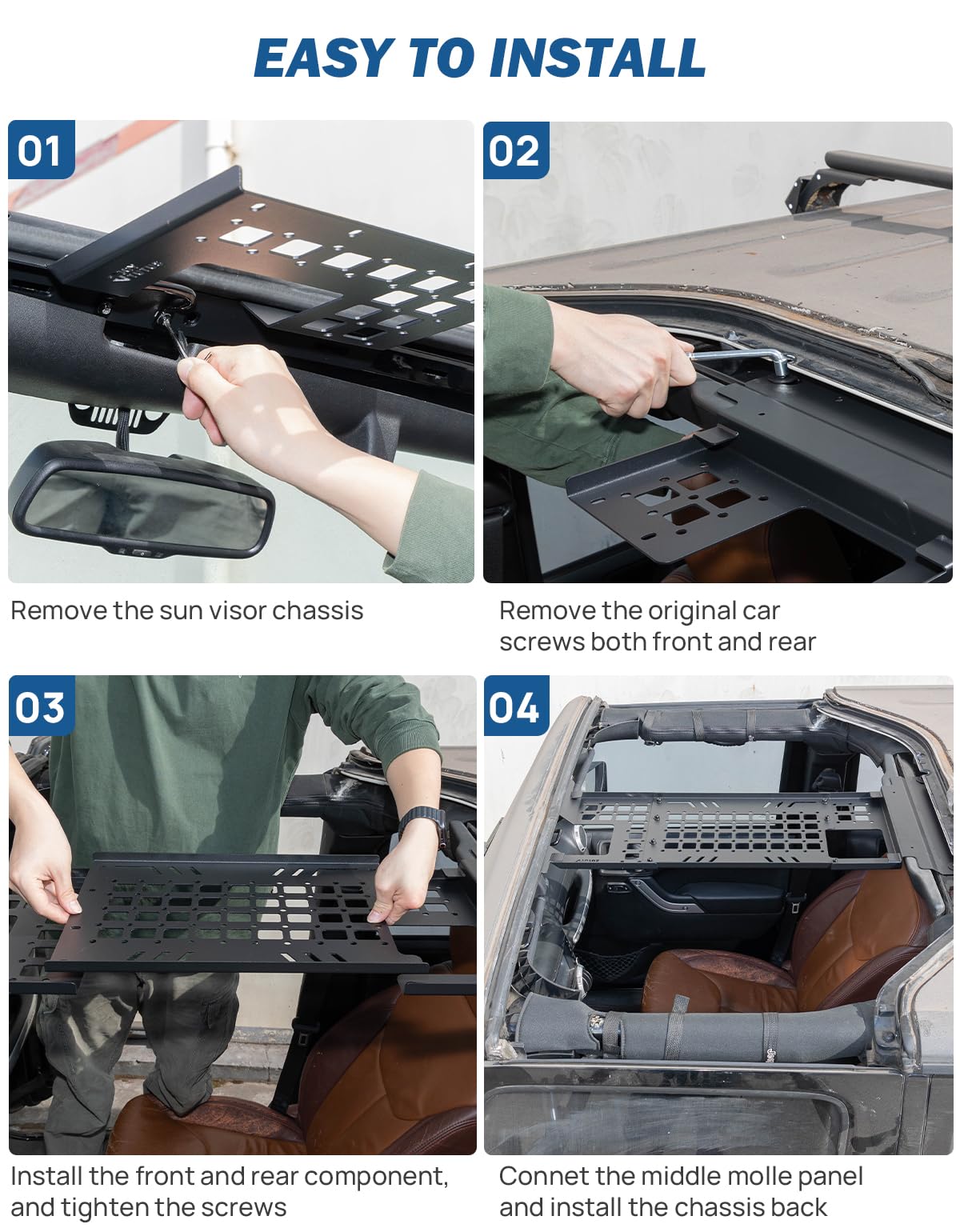 EASY TO INSTALL

01

Remove the sun visor chassis

02

Remove the original car screws both front and rear

03

Install the front and rear component, and tighten the screws

04

Connet the middle molle panel and install the chassis back