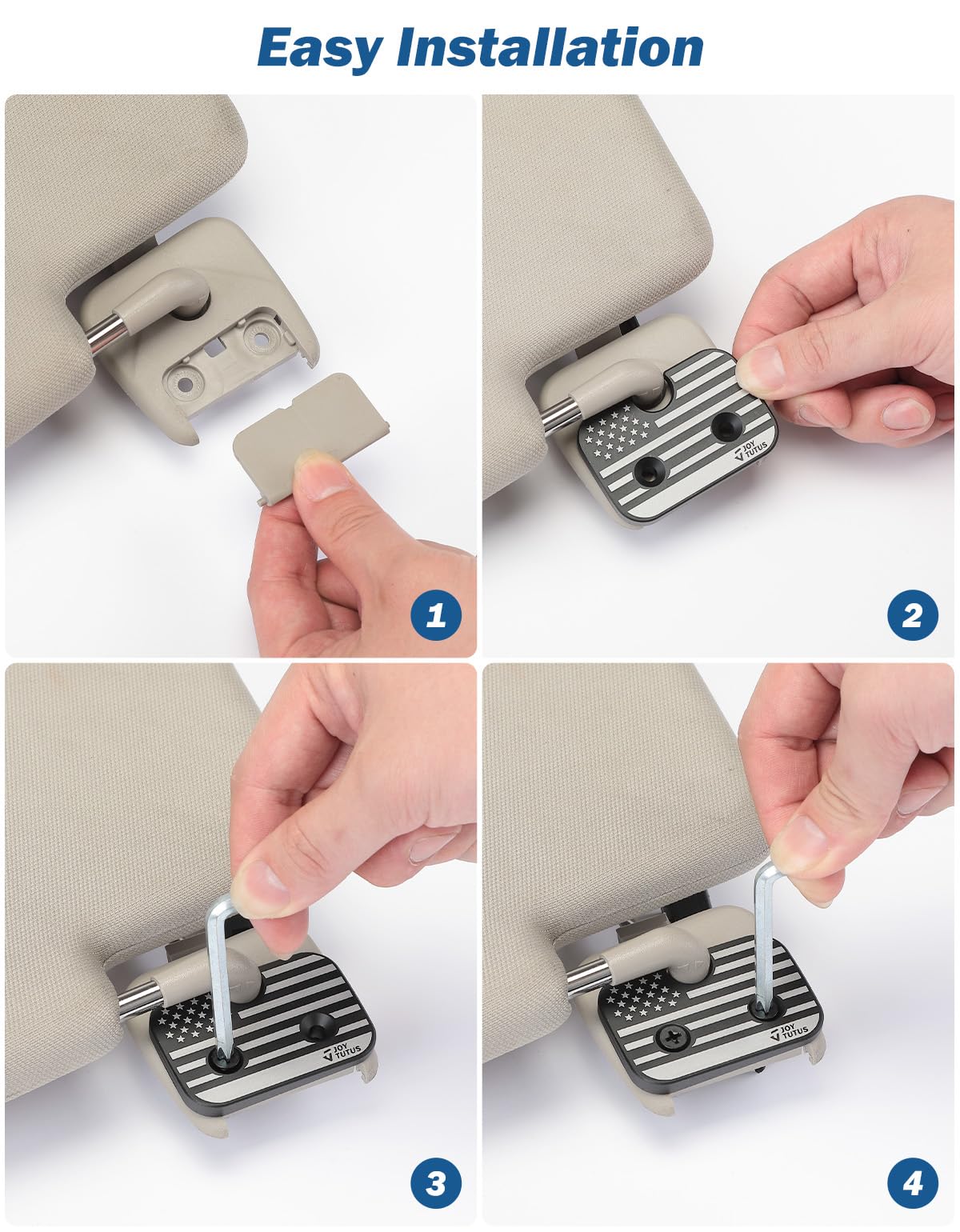 Easy Installation

1

JOY TUTUS

2

JOY TUTUS

3

JOY TUTUS

4