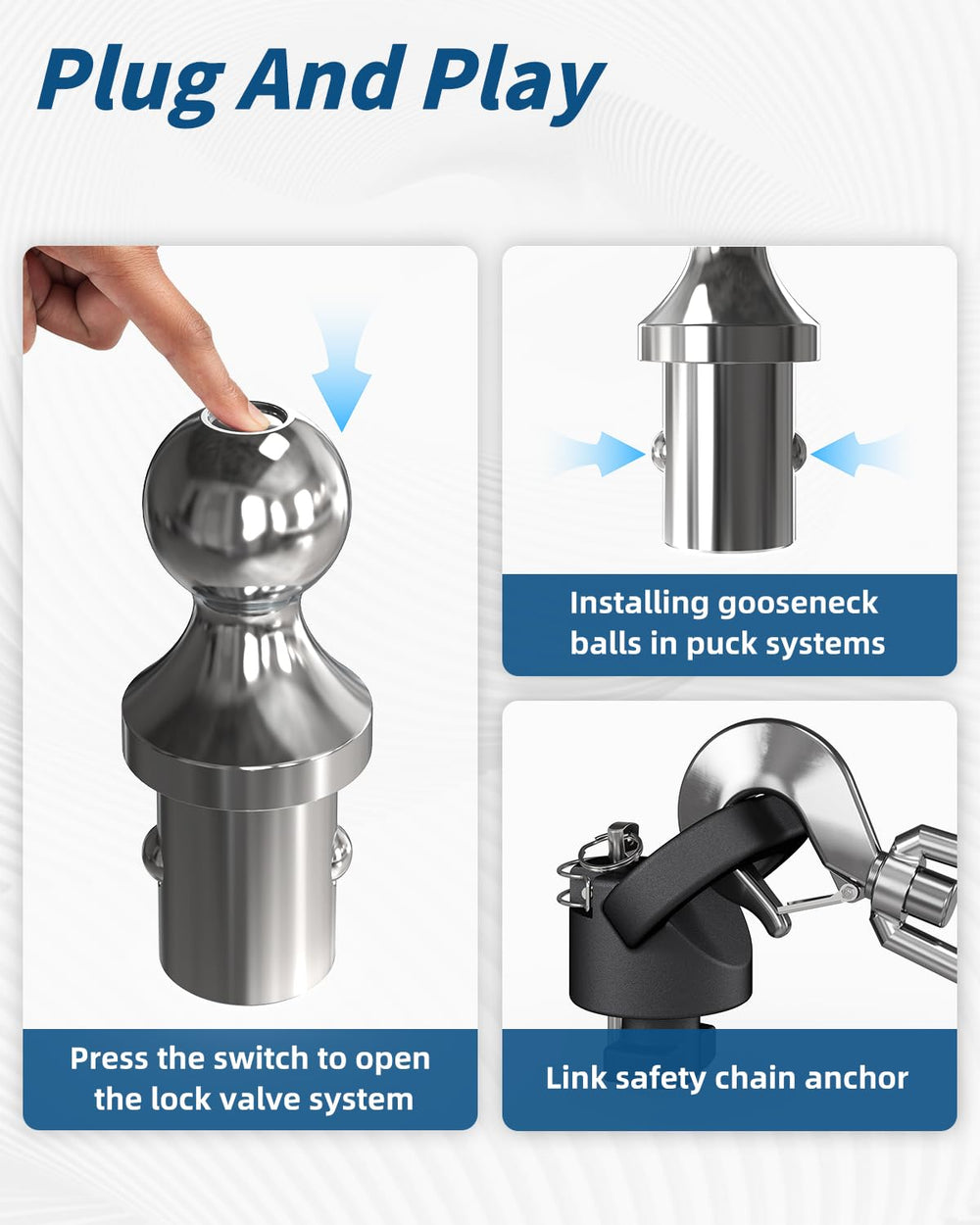 Plug And Play

Press the switch to open the lock valve system

Installing gooseneck balls in puck systems

Link safety chain anchor