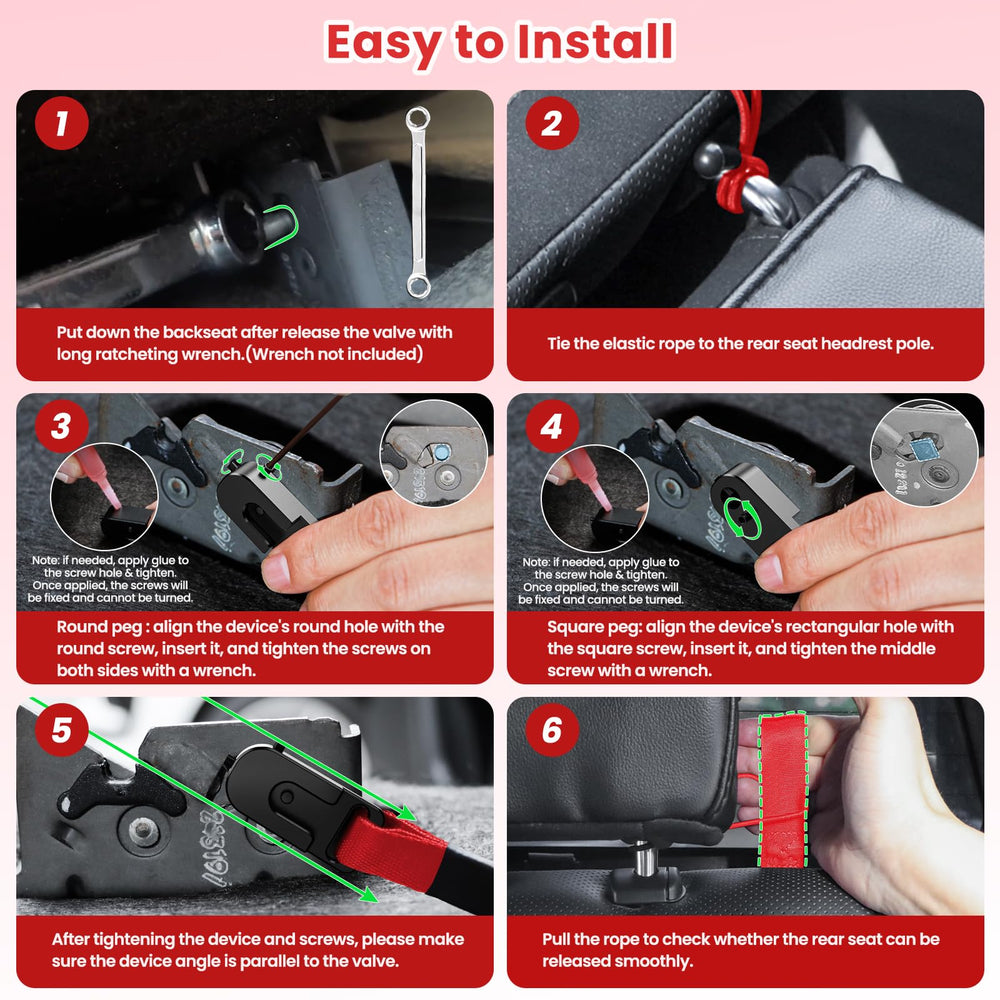 Easy to Install

1

Put down the backseat after release the valve with long ratcheting wrench.(Wrench not included)

2

Tie the elastic rope to the rear seat headrest pole.

3

Note: if needed, apply glue to the screw hole & tighten. Once applied, the screws will be fixed and cannot be turned.

Round peg : align the device's round hole with the round screw, insert it, and tighten the screws on both sides with a wrench.

4

Note: if needed, apply glue to the screw hole & tighten. Once applied, the screws will be fixed and cannot be turned.

Square peg: align the device's rectangular hole with the square screw, insert it, and tighten the middle screw with a wrench.

5

After tightening the device and screws, please make sure the device angle is parallel to the valve.

6

Pull the rope to check whether the rear seat can be released smoothly.