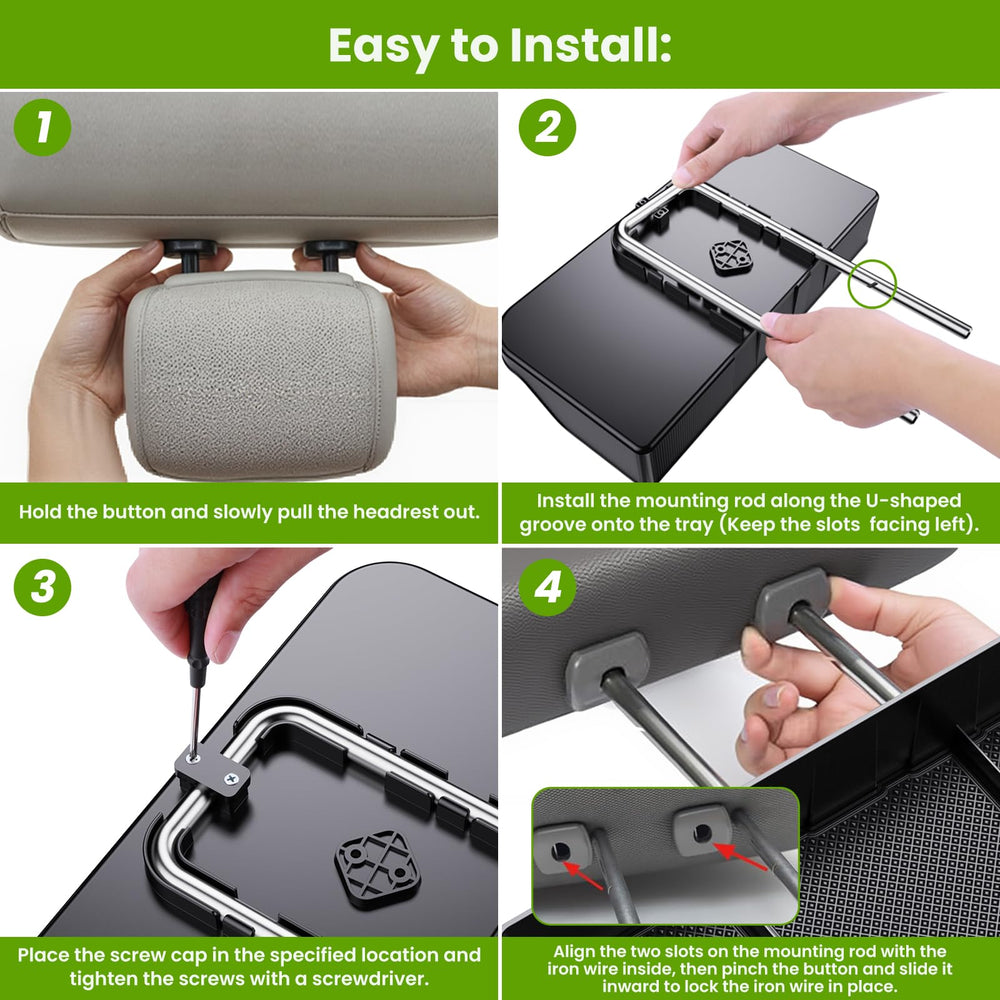 Easy to Install:

1

Hold the button and slowly pull the headrest out.

2

Install the mounting rod along the U-shaped groove onto the tray (Keep the slots facing left).

3

Place the screw cap in the specified location and tighten the screws with a screwdriver.

4

Align the two slots on the mounting rod with the iron wire inside, then pinch the button and slide it inward to lock the iron wire in place.