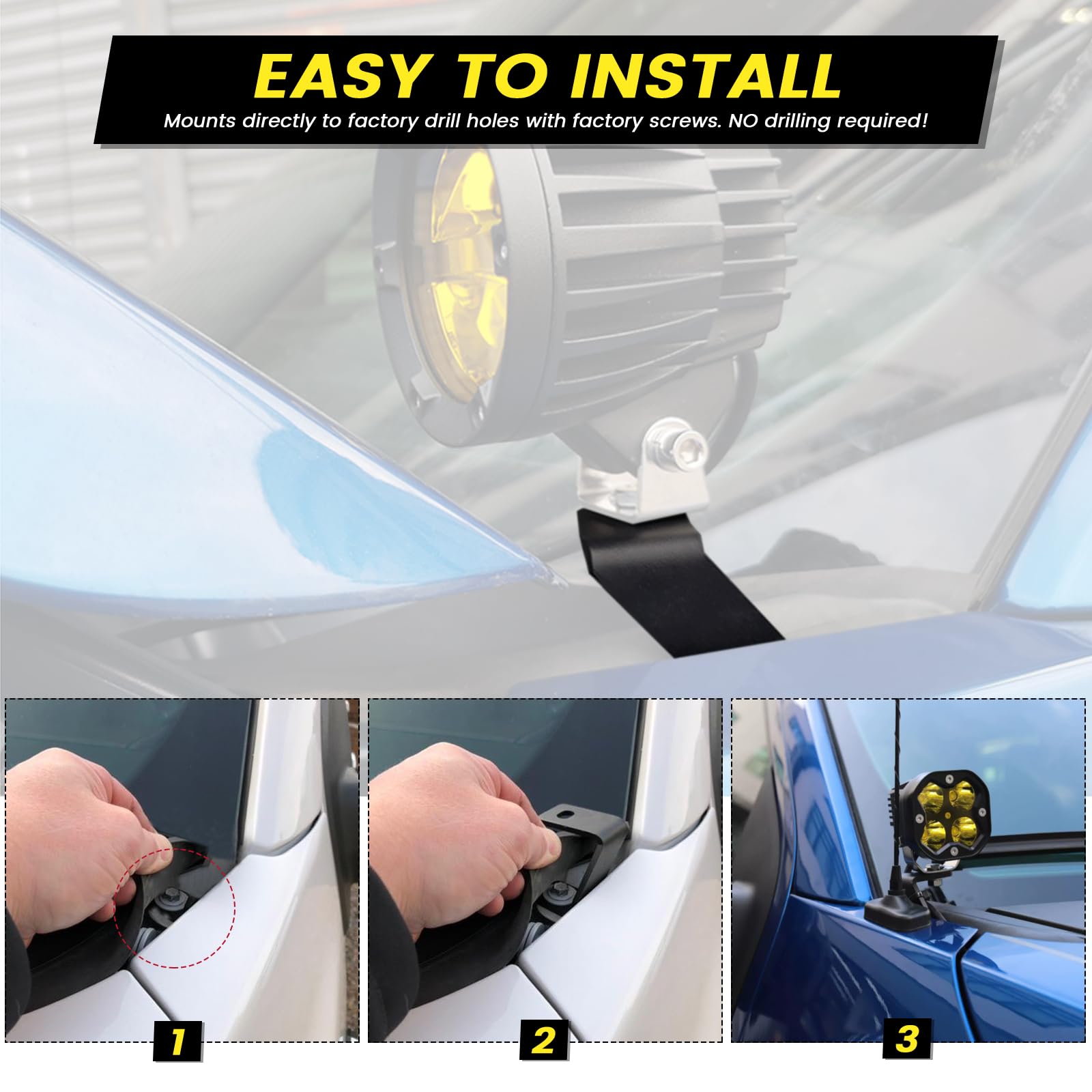 EASY TO INSTALL

Mounts directly to factory drill holes with factory screws. NO drilling required!

1

2

3