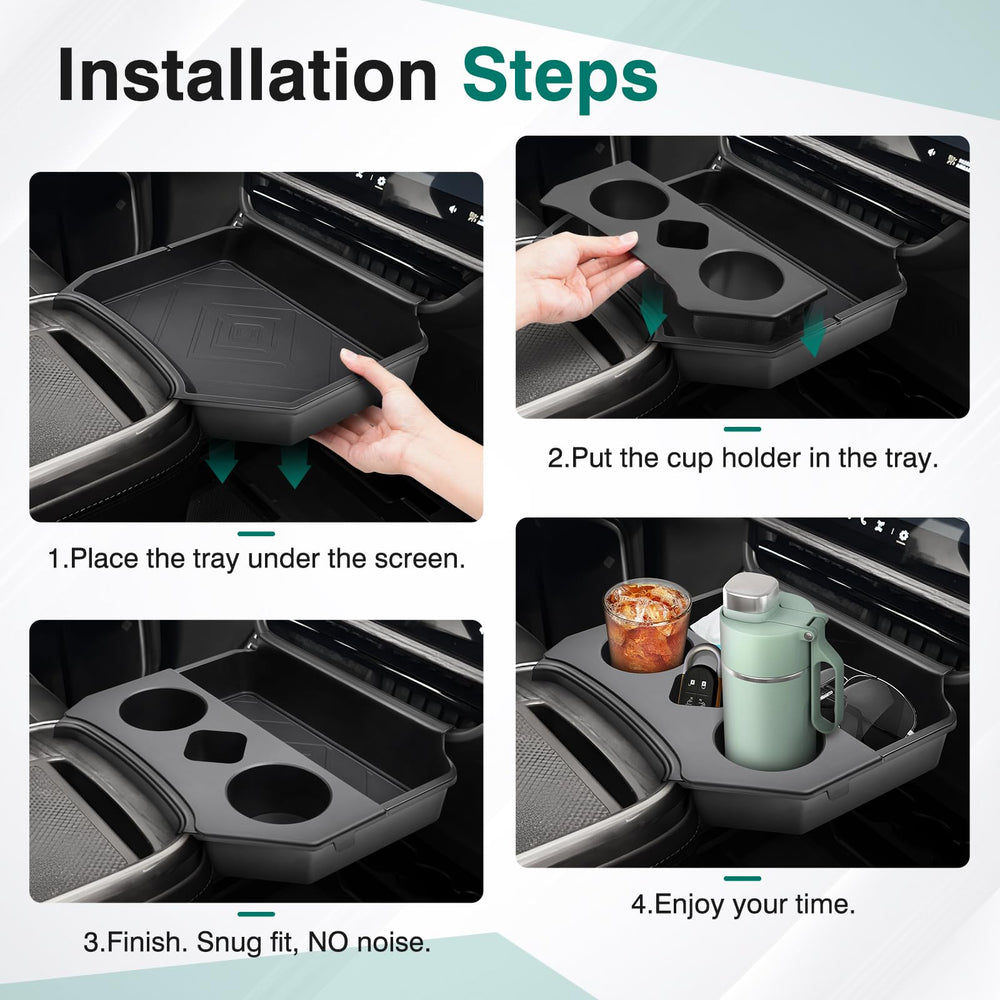 Installation Steps

1.Place the tray under the screen.

2.Put the cup holder in the tray.

3.Finish. Snug fit, NO noise.

4.Enjoy your time.