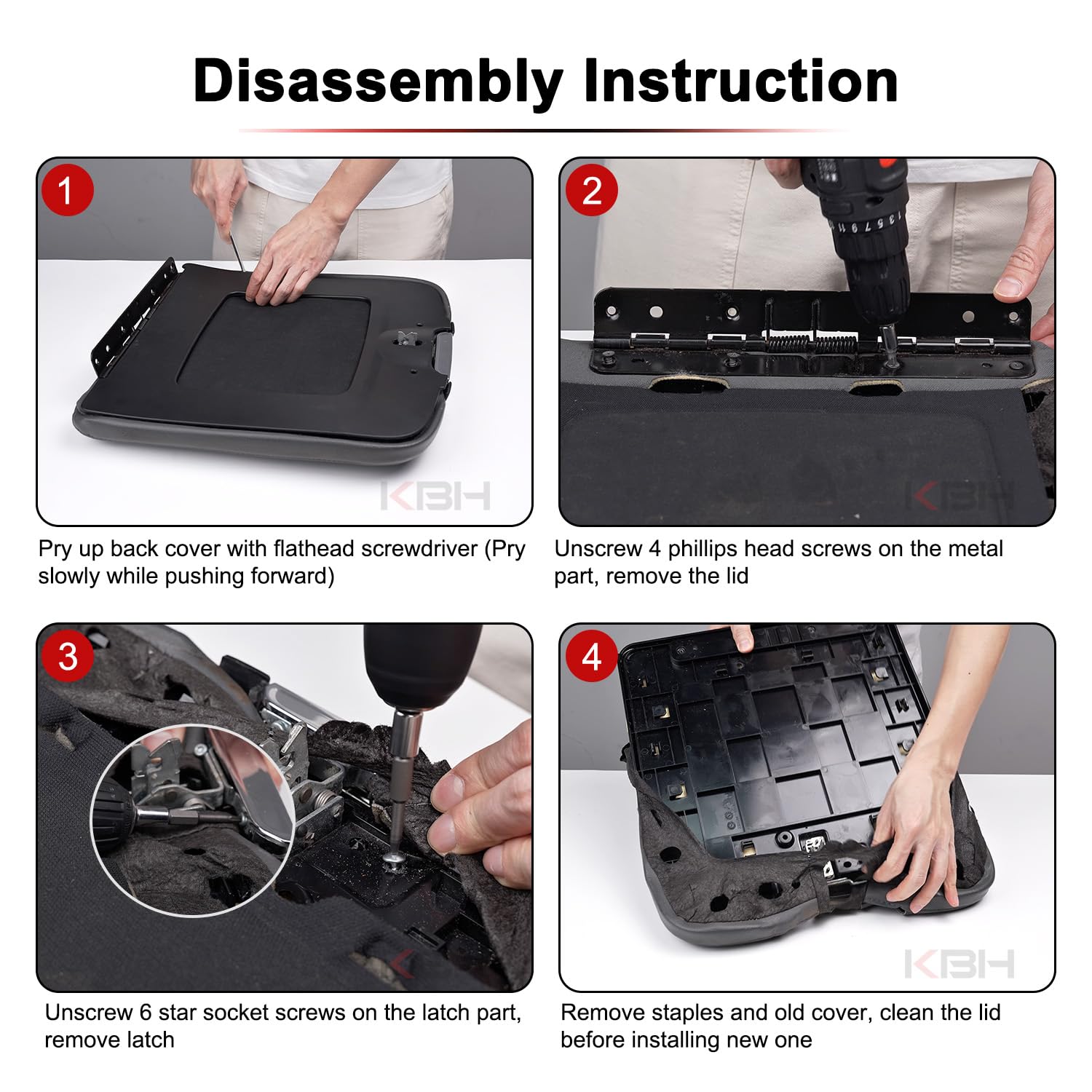 Disassembly Instruction

1

KBH

Pry up back cover with flathead screwdriver (Pry slowly while pushing forward)

2

KBH

Unscrew 4 phillips head screws on the metal part, remove the lid

3

Unscrew 6 star socket screws on the latch part, remove latch

4

KBH

Remove staples and old cover, clean the lid before installing new one