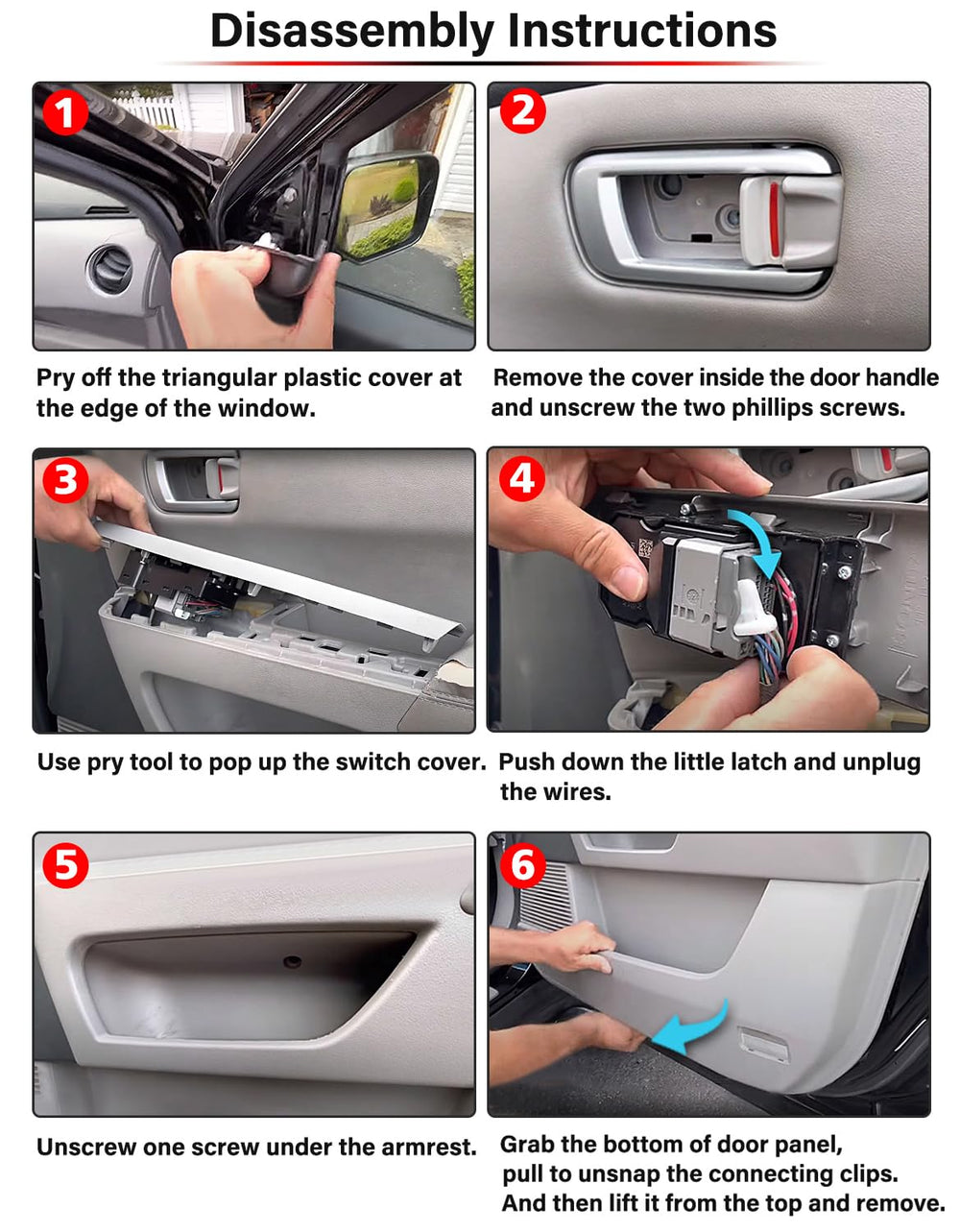 Disassembly Instructions

1

Pry off the triangular plastic cover at the edge of the window.

2

Remove the cover inside the door handle and unscrew the two phillips screws.

3

Use pry tool to pop up the switch cover.

4

Push down the little latch and unplug the wires.

5

Unscrew one screw under the armrest.

6

Grab the bottom of door panel, pull to unsnap the connecting clips. And then lift it from the top and remove.