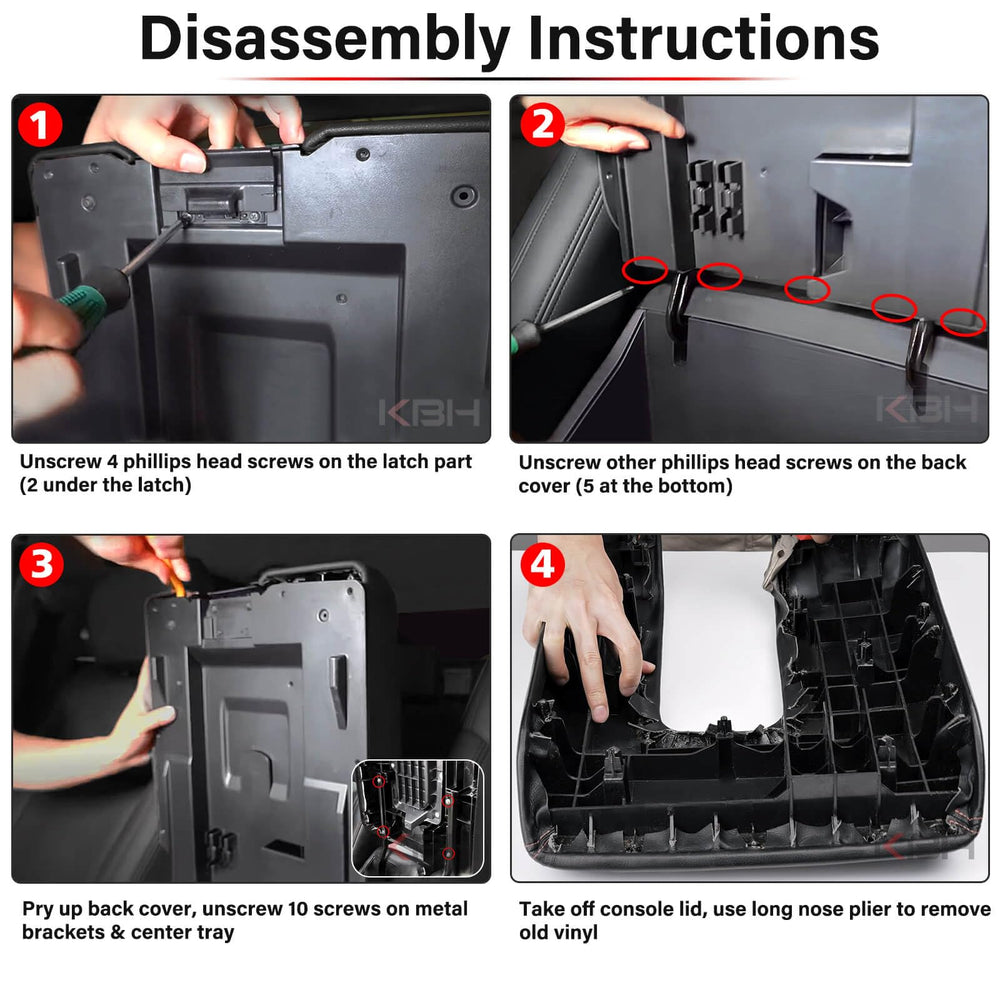 Disassembly Instructions

1

KBH

Unscrew 4 phillips head screws on the latch part (2 under the latch)

2

KBH

Unscrew other phillips head screws on the back cover (5 at the bottom)

3

Pry up back cover, unscrew 10 screws on metal brackets & center tray

4

KBH

Take off console lid, use long nose plier to remove old vinyl