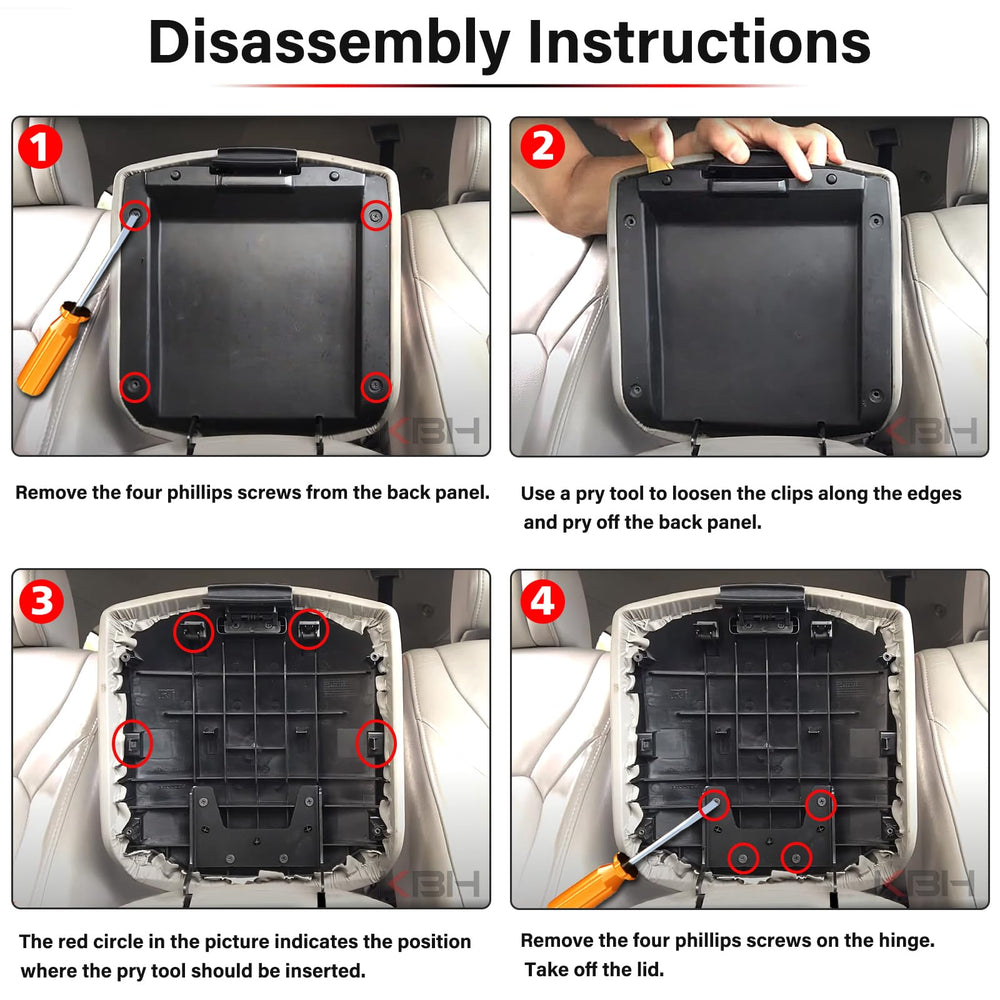 Disassembly Instructions

1

KBH

Remove the four phillips screws from the back panel.

2

KBH

Use a pry tool to loosen the clips along the edges and pry off the back panel.

3

KBH

The red circle in the picture indicates the position where the pry tool should be inserted.

4

KBH

Remove the four phillips screws on the hinge. Take off the lid.