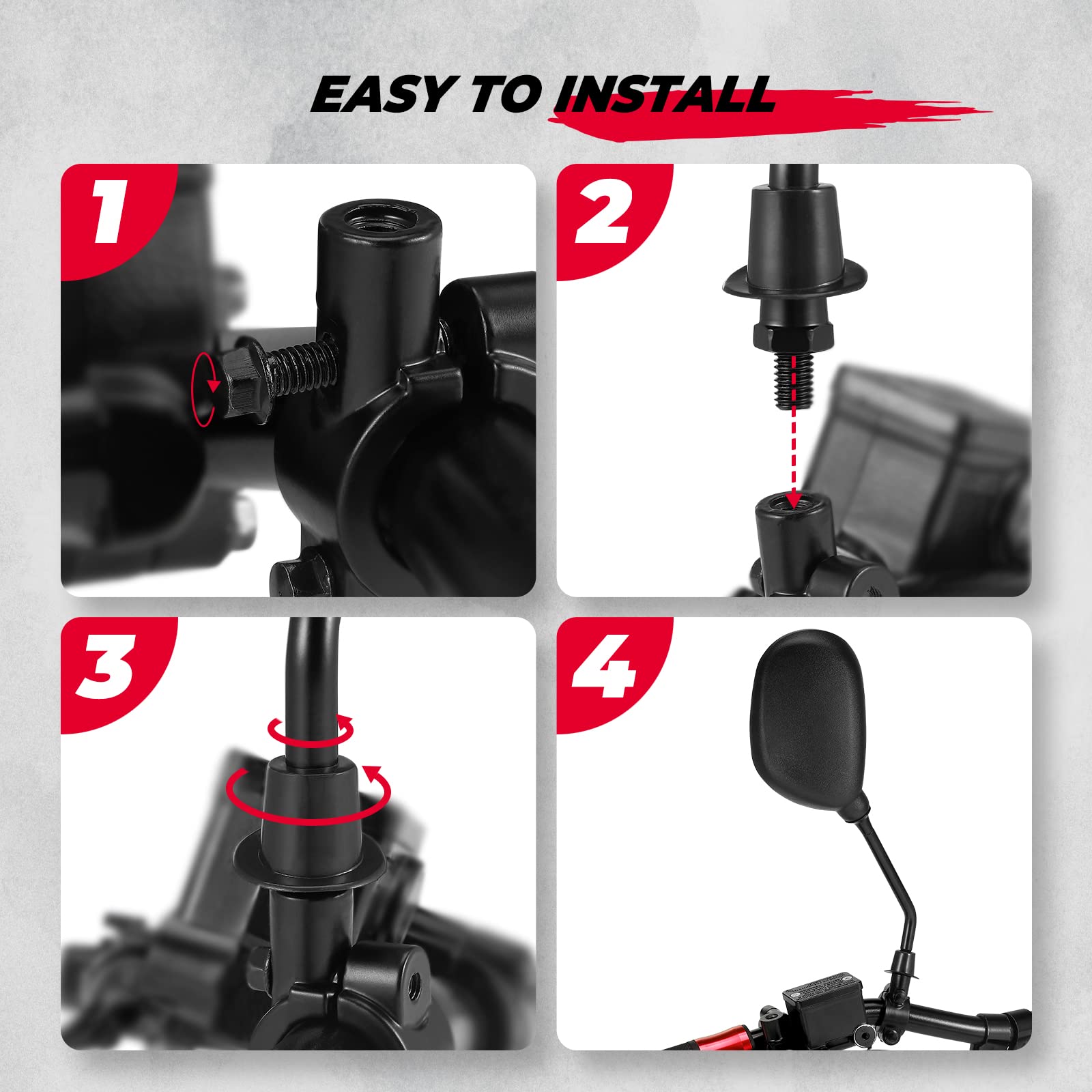 EASY TO INSTALL

1

2

3

4