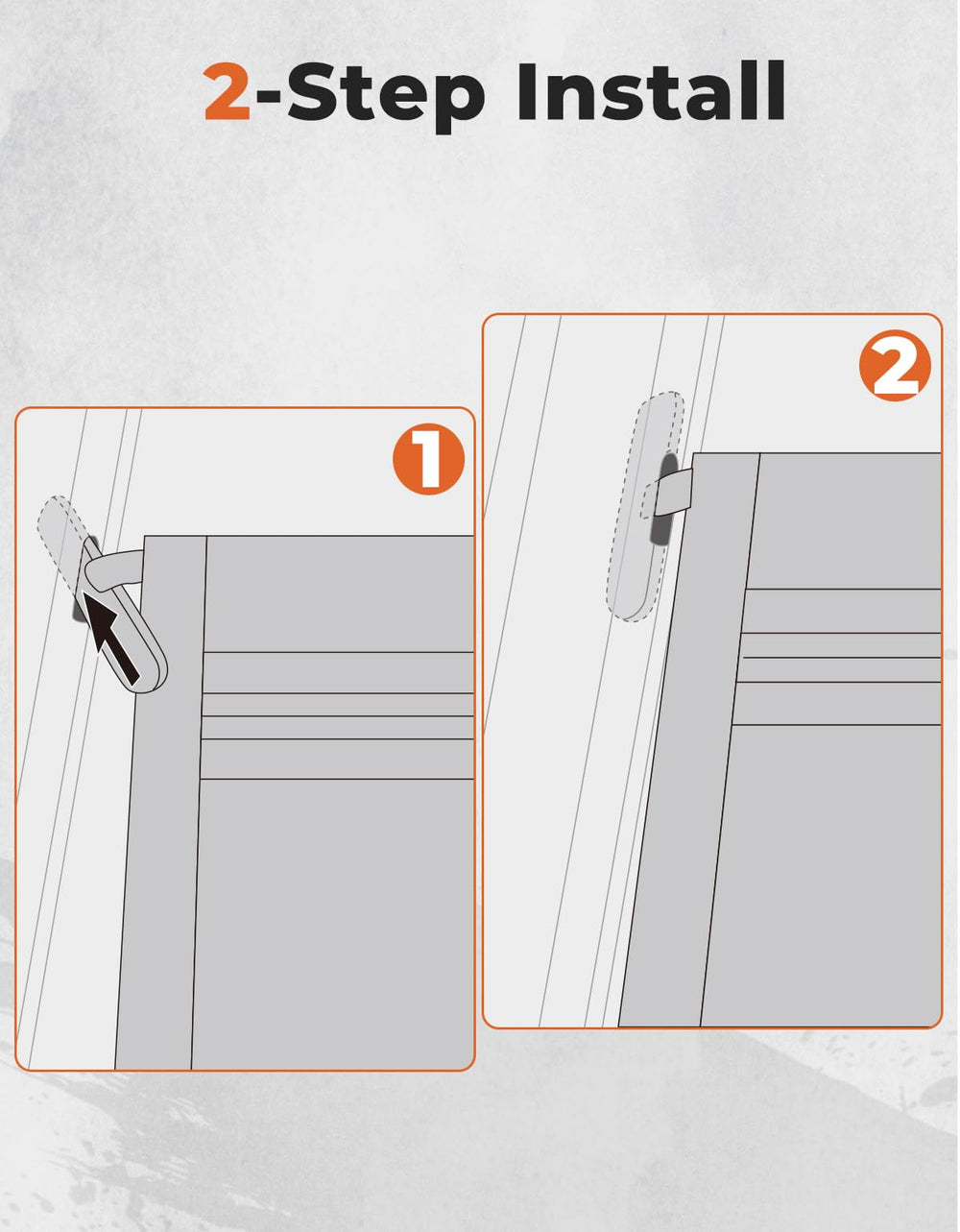 2-Step Install

1

2