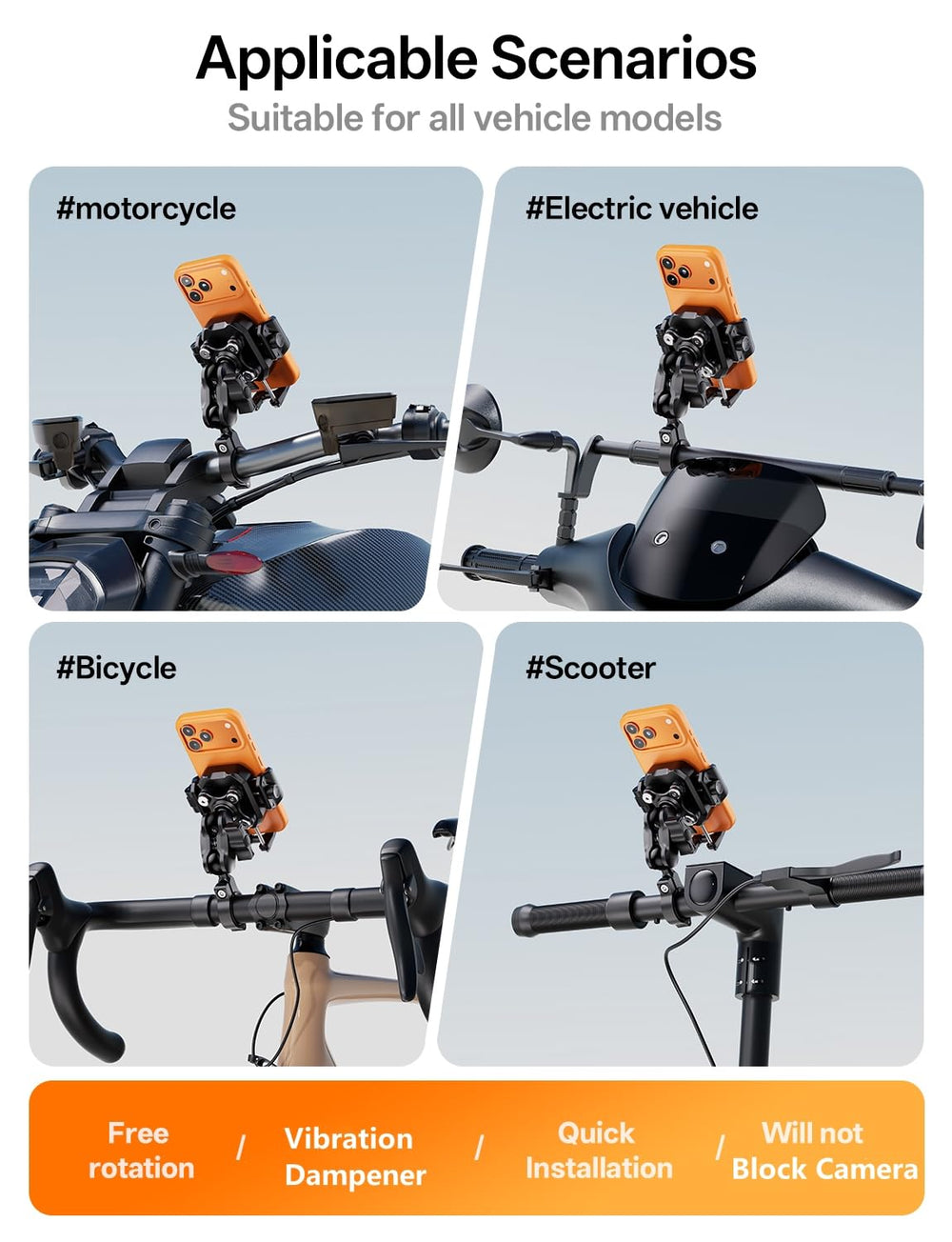 Applicable Scenarios
Suitable for all vehicle models

#motorcycle

#Electric vehicle

#Bicycle

#Scooter

Free rotation / Vibration Dampener / Quick Installation / Will not Block Camera