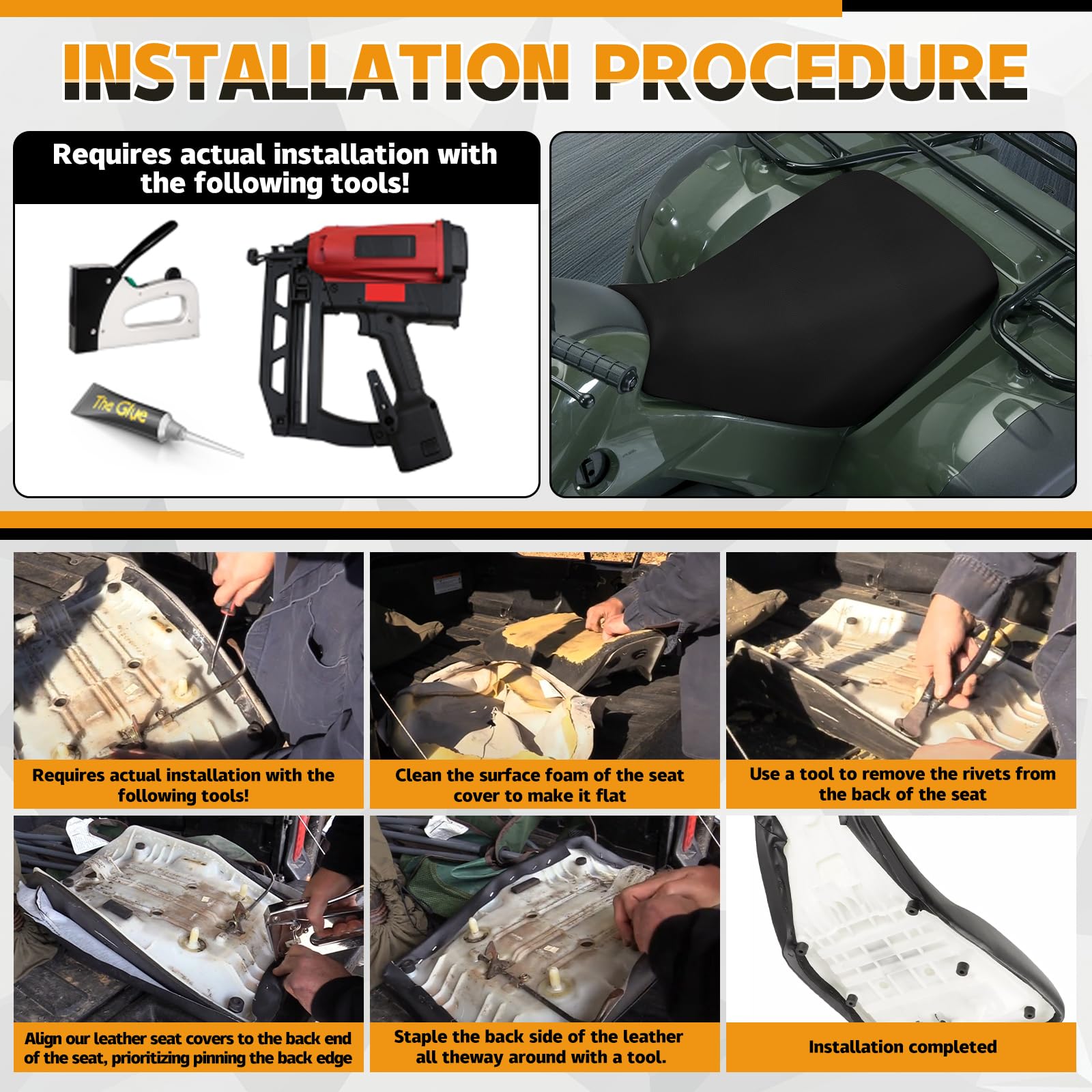 INSTALLATION PROCEDURE

Requires actual installation with the following tools!

The Glue

Requires actual installation with the following tools!

Clean the surface foam of the seat cover to make it flat

Use a tool to remove the rivets from the back of the seat

Align our leather seat covers to the back end of the seat, prioritizing pinning the back edge

Staple the back side of the leather all theway around with a tool.

Installation completed