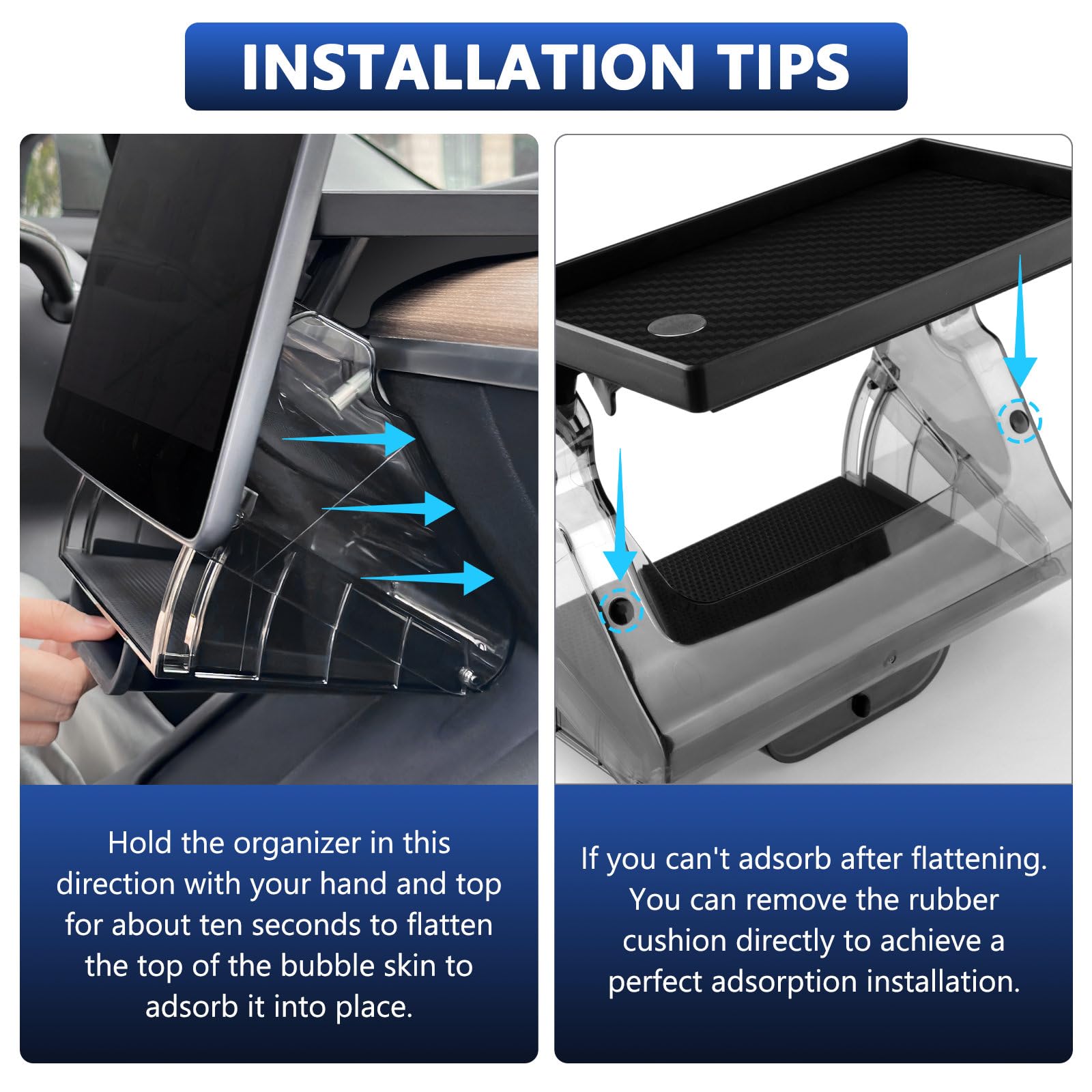 INSTALLATION TIPS

Hold the organizer in this direction with your hand and top for about ten seconds to flatten the top of the bubble skin to adsorb it into place.

If you can't adsorb after flattening. You can remove the rubber cushion directly to achieve a perfect adsorption installation.