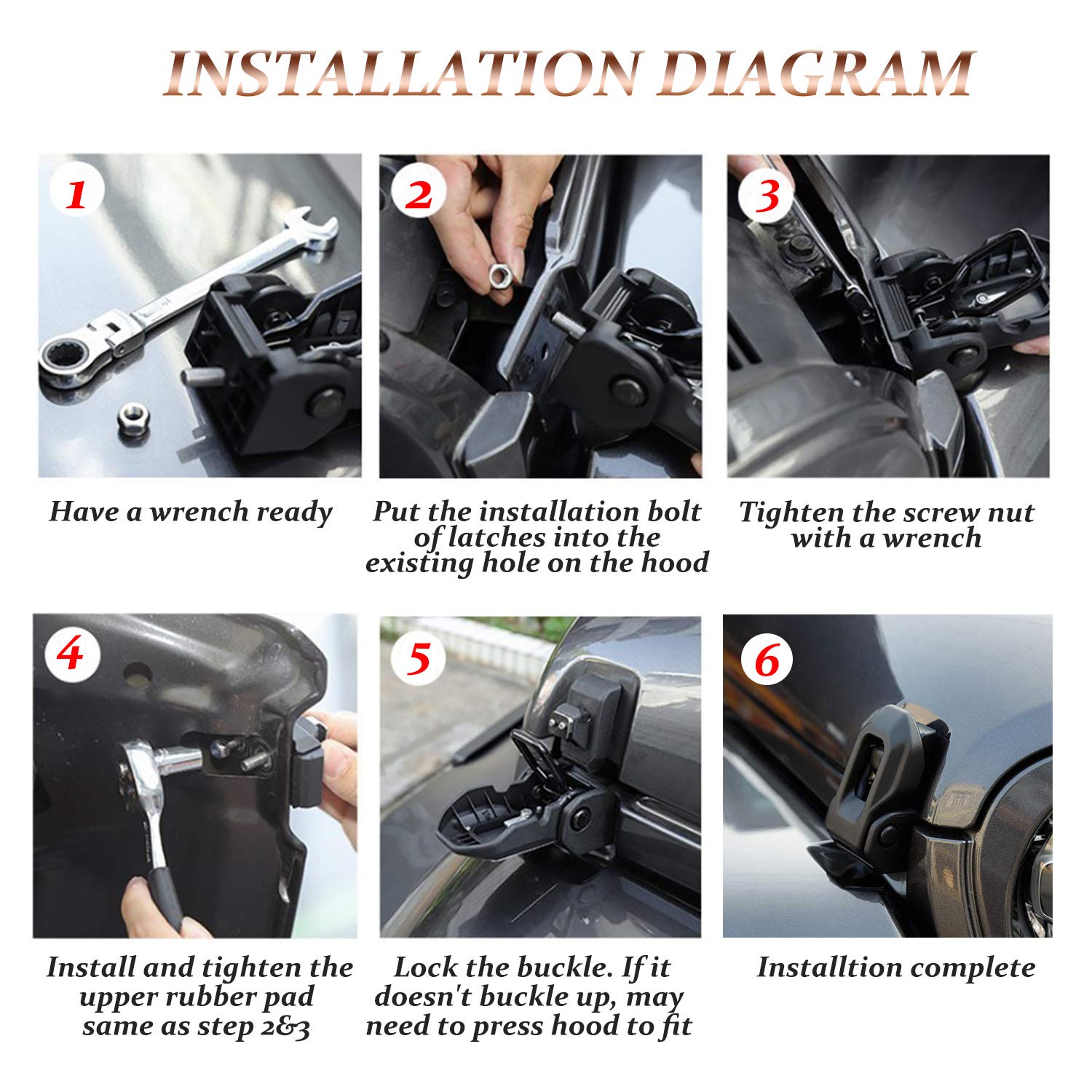 INSTALLATION DIAGRAM

1

Have a wrench ready

2

Put the installation bolt of latches into the existing hole on the hood

3

Tighten the screw nut with a wrench

4

Install and tighten the upper rubber pad same as step 2&3

5

Lock the buckle. If it doesn't buckle up, may need to press hood to fit

6

Installtion complete