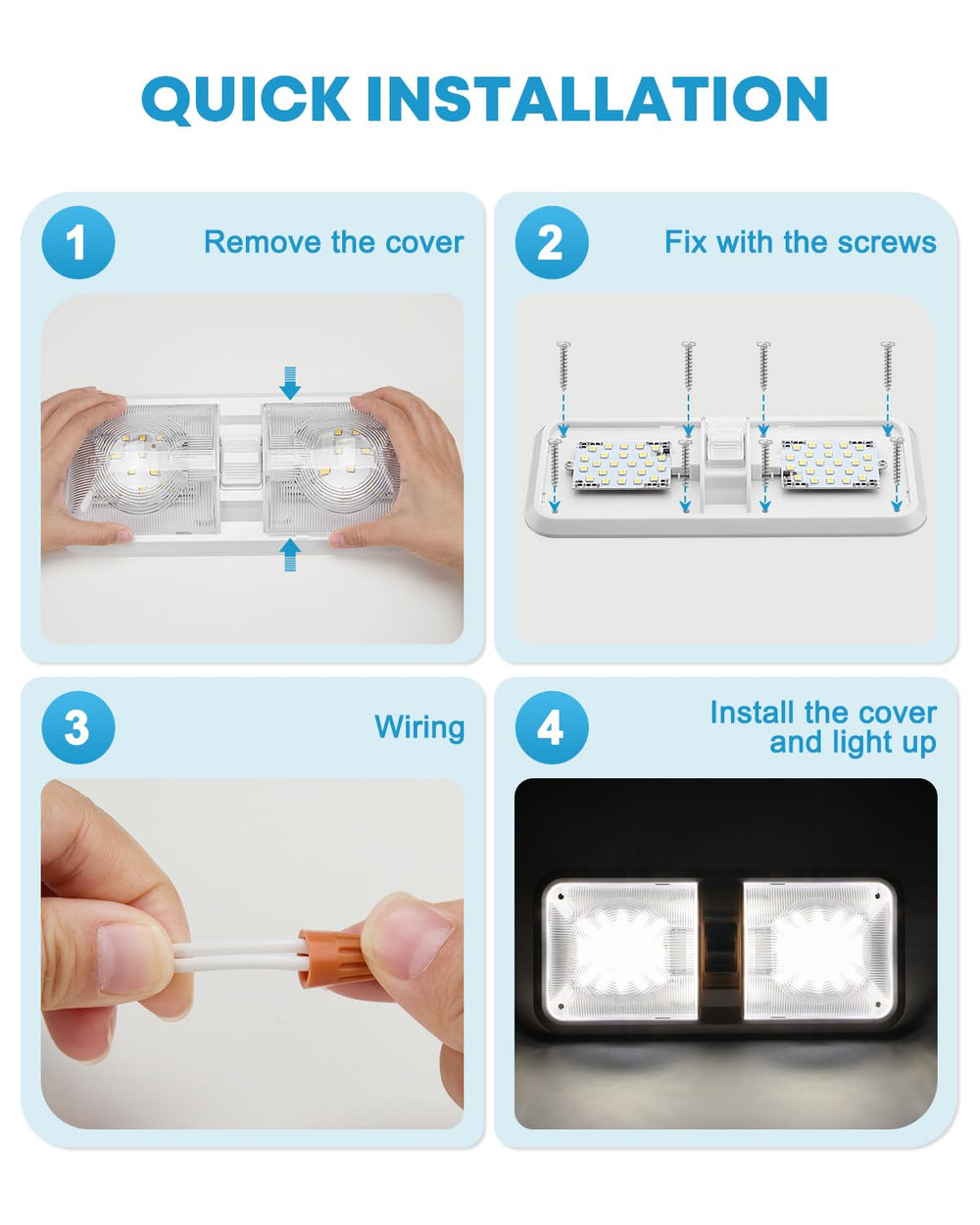 QUICK INSTALLATION

1 Remove the cover

2 Fix with the screws

3 Wiring

4 Install the cover and light up