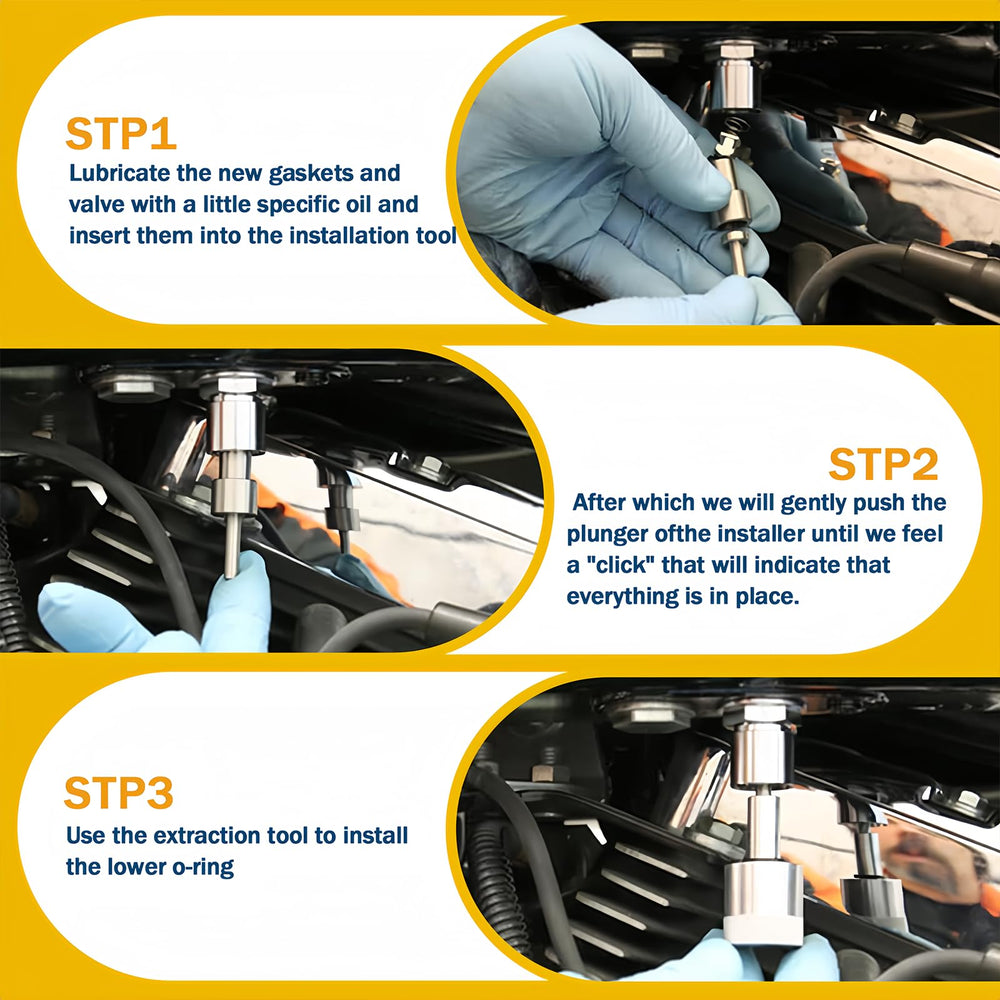 STP1
Lubricate the new gaskets and valve with a little specific oil and insert them into the installation tool

STP2
After which we will gently push the plunger ofthe installer until we feel a "click" that will indicate that everything is in place.

STP3
Use the extraction tool to install the lower o-ring