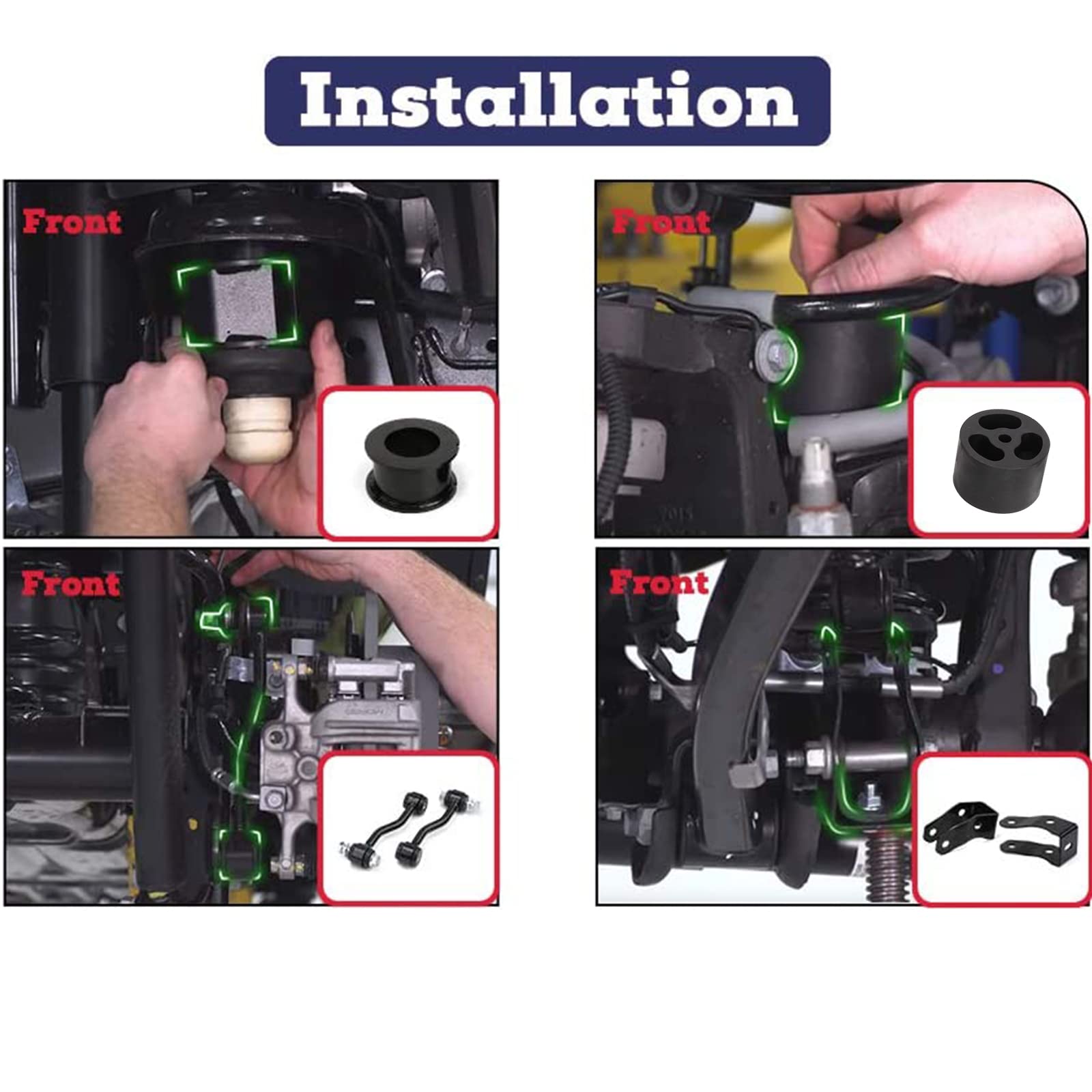 Installation

Front

Front

Front

Front