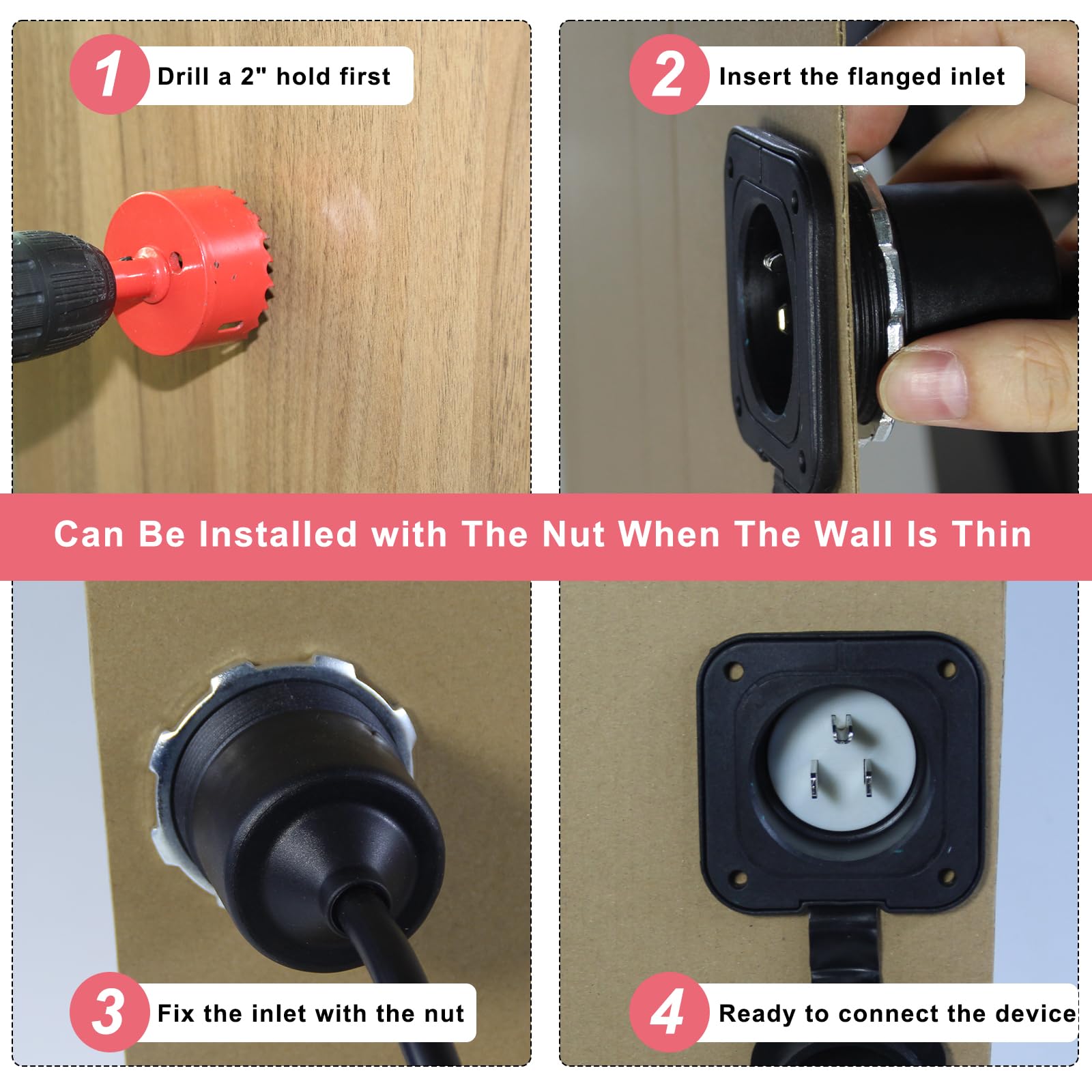 1 Drill a 2" hold first

2 Insert the flanged inlet

Can Be Installed with The Nut When The Wall Is Thin

3 Fix the inlet with the nut

4 Ready to connect the device